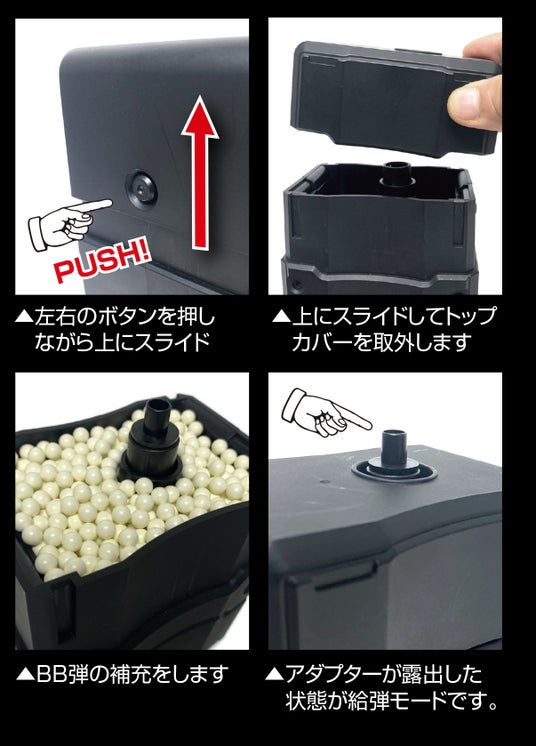 PUSH!

▲左右のボタンを押しながら上にスライド

▲上にスライドしてトップカバーを取外します

▲BB弾の補充をします

▲アダプターが露出した状態が給弾モードです。