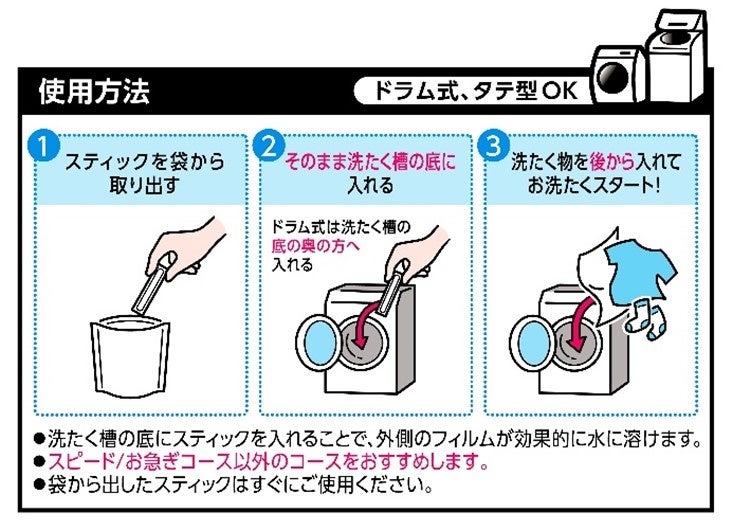 使用方法

ドラム式、タテ型OK

1 スティックを袋から取り出す

2 そのまま洗たく槽の底に入れる

ドラム式は洗たく槽の底の奥の方へ入れる

3 洗たく物を後から入れてお洗たくスタート!

●洗たく槽の底にスティックを入れることで、外側のフィルムが効果的に水に溶けます。
●スピード/お急ぎコース以外のコースをおすすめします。
●袋から出したスティックはすぐにご使用ください。