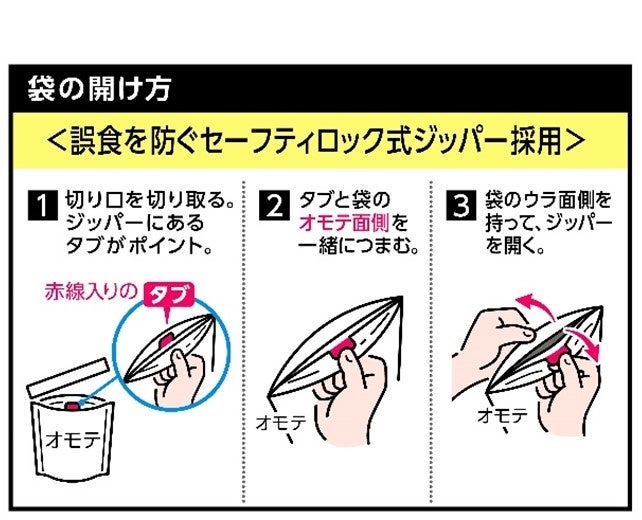 袋の開け方

<誤食を防ぐセーフティロック式ジッパー採用>

1 切り口を切り取る。ジッパーにあるタブがポイント。

赤線入りの タブ

オモテ

2 タブと袋のオモテ面側を一緒につまむ。

オモテ

3 袋のウラ面側を持って、ジッパーを開く。

オモテ