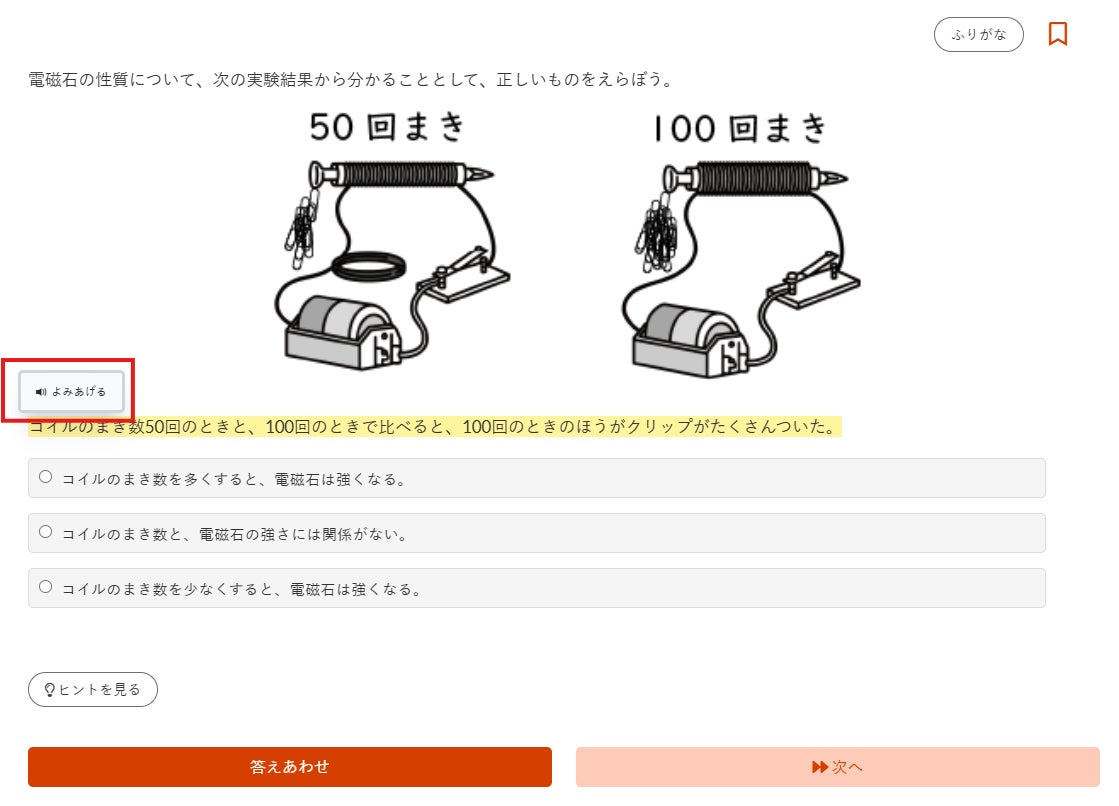 ふりがな

電磁石の性質について、次の実験結果から分かることとして、正しいものをえらぼう。

50 回まき

100 回まき

よみあげる

コイルのまき数50回のときと、100回のときで比べると、100回のときのほうがクリップがたくさんついた。

コイルのまき数を多くすると、電磁石は強くなる。

コイルのまき数と、電磁石の強さには関係がない。

コイルのまき数を少なくすると、電磁石は強くなる。

ヒントを見る

答えあわせ

次へ