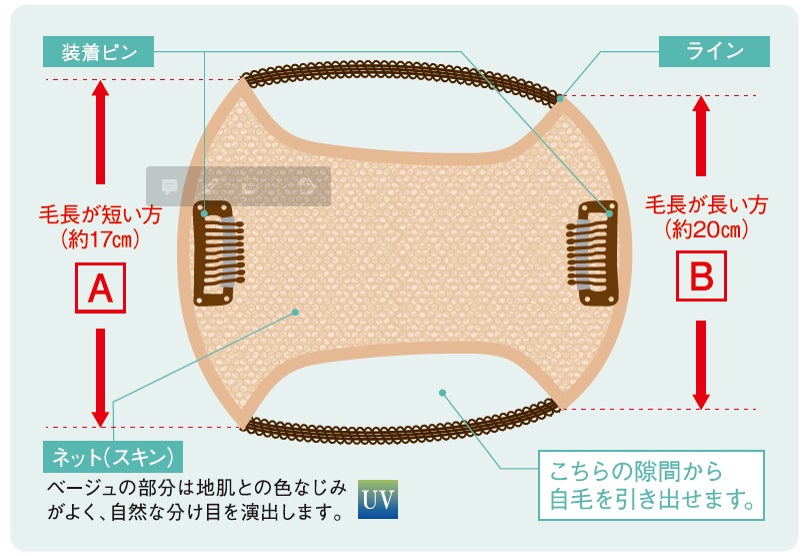 装着ピン

ライン

毛長が短い方
（約17㎝）

A

毛長が長い方
（約20㎝）

B

ネット（スキン）

ベージュの部分は地肌との色なじみがよく、自然な分け目を演出します。

UV

こちらの隙間から自毛を引き出せます。