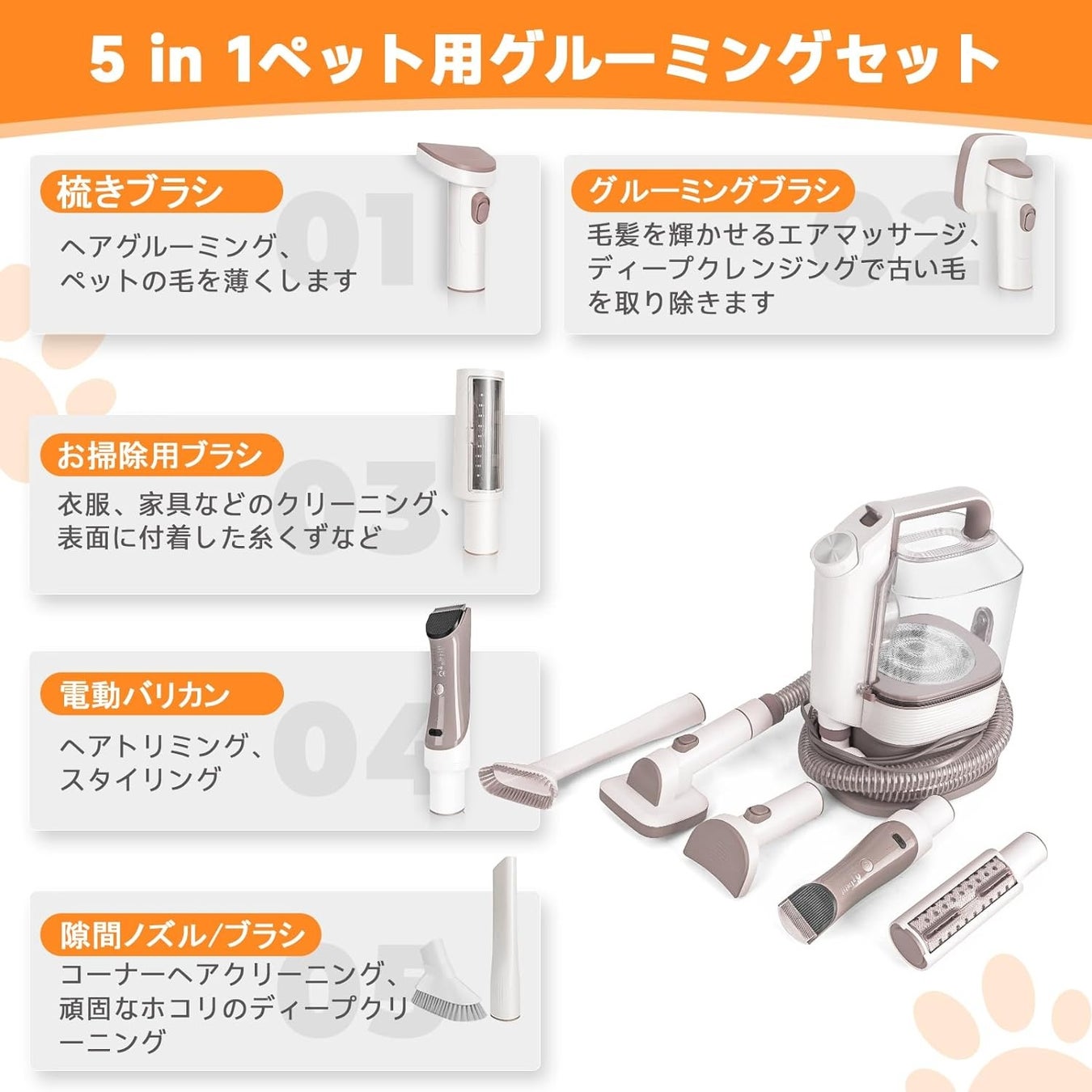 5 in 1ペット用グルーミングセット

梳きブラシ
01
ヘアグルーミング、ペットの毛を薄くします

グルーミングブラシ
02
毛髪を輝かせるエアマッサージ、ディープクレンジングで古い毛を取り除きます

お掃除用ブラシ
03
衣服、家具などのクリーニング、表面に付着した糸くずなど

電動バリカン
04
ヘアトリミング、スタイリング

隙間ノズル/ブラシ
05
コーナーヘアクリーニング、頑固なホコリのディープクリーニング