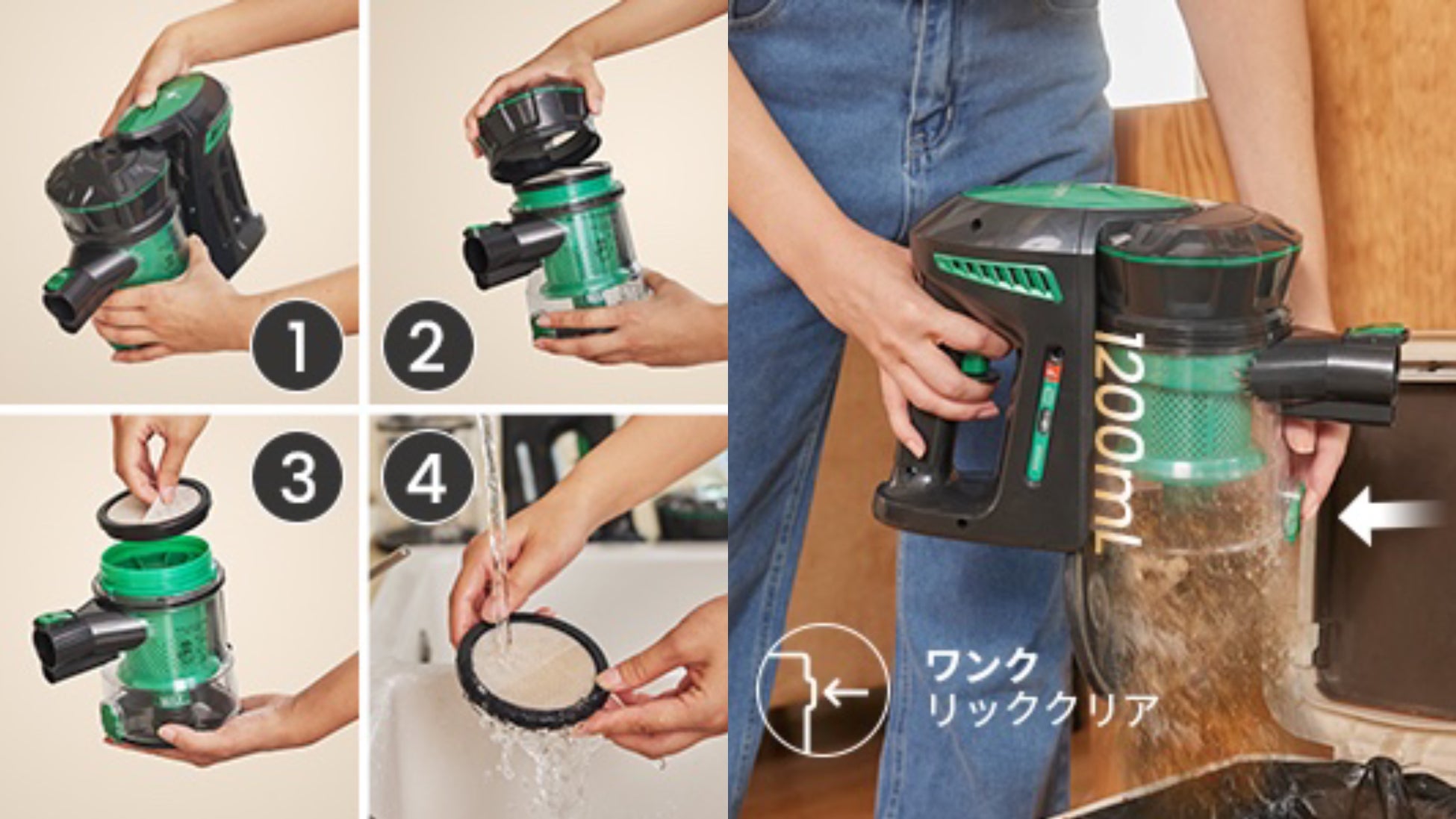 1
2
3
4
1200mL
ワンク
リッククリア