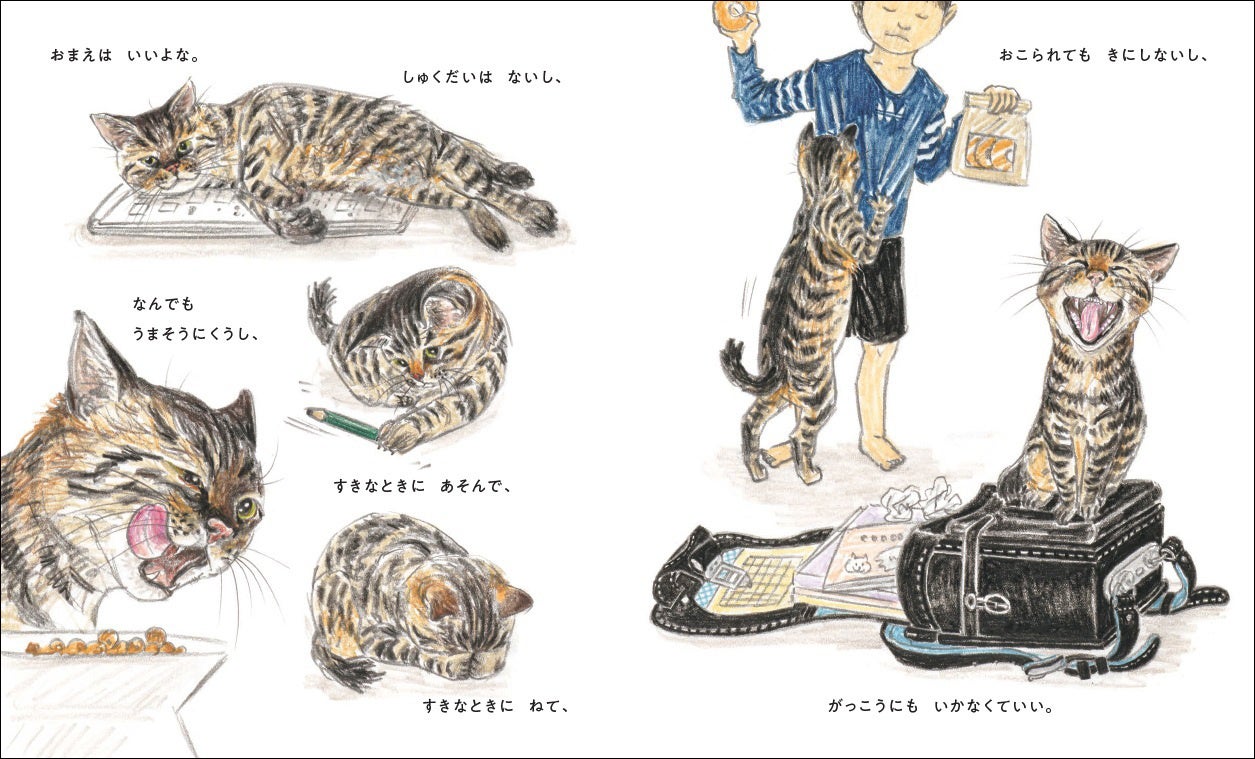 おまえは　いいよな。

しゅくだいは　ないし、

なんでも
うまそうにくうし、

すきなときに　あそんで、

すきなときに　ねて、

おこられても　きにしないし、

がっこうにも　いかなくていい。