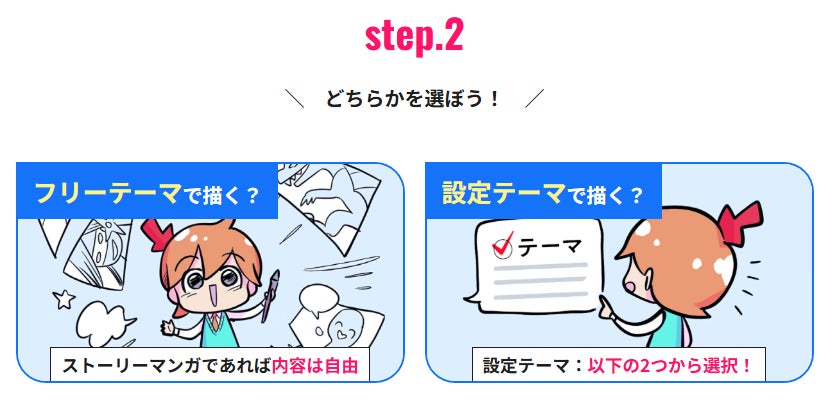 step.2

＼ どちらかを選ぼう！ ／

フリーテーマで描く？

ストーリーマンガであれば内容は自由

設定テーマで描く？

テーマ

設定テーマ：以下の2つから選択！