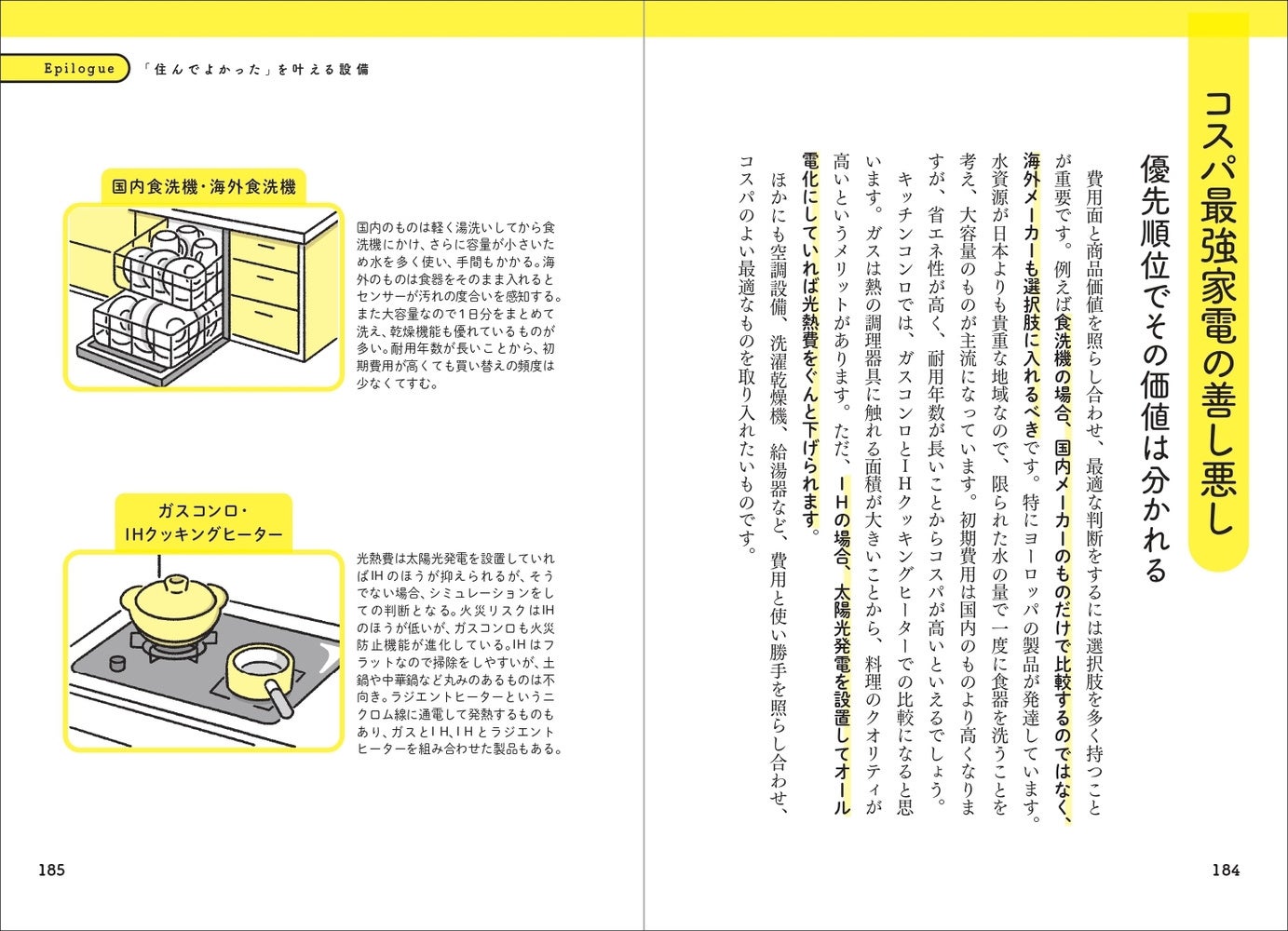 コスパ最強家電の善し悪し

優先順位でその価値は分かれる

費用面と商品価値を照らし合わせ、最適な判断をするには選択肢を多く持つことが重要です。例えば食洗機の場合、国内メーカーのものだけで比較するのではなく、海外メーカーも選択肢に入れるべきです。特にヨーロッパの製品が発達しています。水資源が日本よりも貴重な地域なので、限られた水の量で一度に食器を洗うことを考え、大容量のものが主流になっています。初期費用は国内のものより高くなりますが、省エネ性が高く、耐用年数が長いことからコスパが高いといえるでしょう。

キッチンコンロでは、ガスコンロとＩＨクッキングヒーターでの比較になると思います。ガスは熱の調理器具に触れる面積が大きいことから、料理のクオリティが高いというメリットがあります。ただ、ＩＨの場合、太陽光発電を設置してオール電化にしていれば光熱費をぐんと下げられます。

ほかにも空調設備、洗濯乾燥機、給湯器など、費用と使い勝手を照らし合わせ、コスパのよい最適なものを取り入れたいものです。

184

Epilogue 「住んでよかった」を叶える設備

国内食洗機・海外食洗機

国内のものは軽く湯洗いしてから食洗機にかけ、さらに容量が小さいため水を多く使い、手間もかかる。海外のものは食器をそのまま入れるとセンサーが汚れの度合いを感知する。また大容量なので1日分をまとめて洗え、乾燥機能も優れているものが多い。耐用年数が長いことから、初期費用が高くても買い替えの頻度は少なくてすむ。

ガスコンロ・IHクッキングヒーター

光熱費は太陽光発電を設置していればIHのほうが抑えられるが、そうでない場合、シミュレーションをしての判断となる。火災リスクはIHのほうが低いが、ガスコンロも火災防止機能が進化している。IHはフラットなので掃除をしやすいが、土鍋や中華鍋など丸みのあるものは不向き。ラジエントヒーターというニクロム線に通電して発熱するものもあり、ガスとIH、IHとラジエントヒーターを組み合わせた製品もある。

185