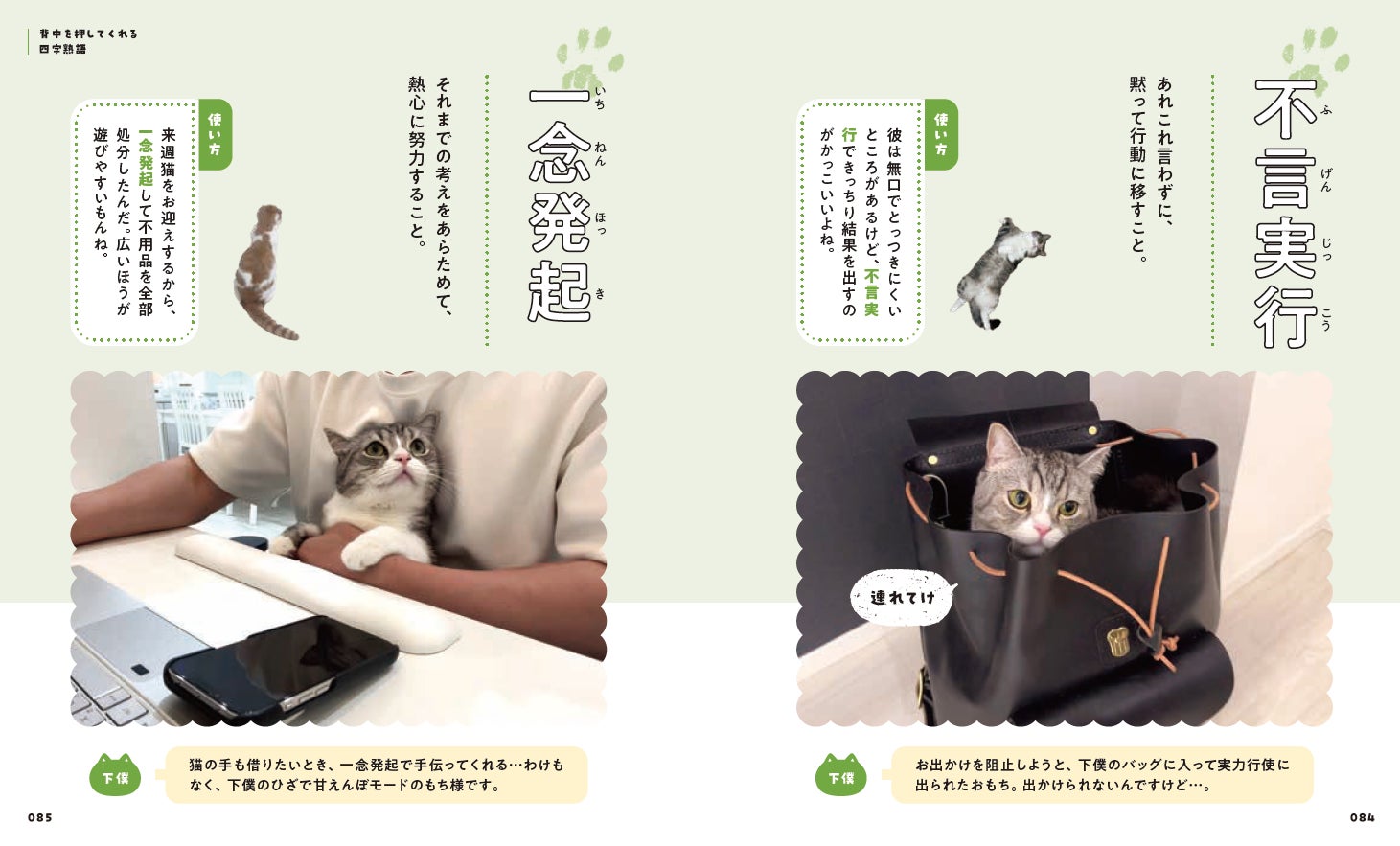 背中を押してくれる
四字熟語

不言実行
ふげんじっこう

あれこれ言わずに、黙って行動に移すこと。

使い方
彼は無口でとっつきにくいところがあるけど、不言実行できっちり結果を出すのがかっこいいよね。

連れてけ

下僕
お出かけを阻止しようと、下僕のバッグに入って実力行使に出られたおもち。出かけられないんですけど…。

084

一念発起
いちねんほっき

それまでの考えをあらためて、熱心に努力すること。

使い方
来週猫をお迎えするから、一念発起して不用品を全部処分したんだ。広いほうが遊びやすいもんね。

下僕
猫の手も借りたいとき、一念発起で手伝ってくれる…わけもなく、下僕のひざで甘えんぼモードのもち様です。

085