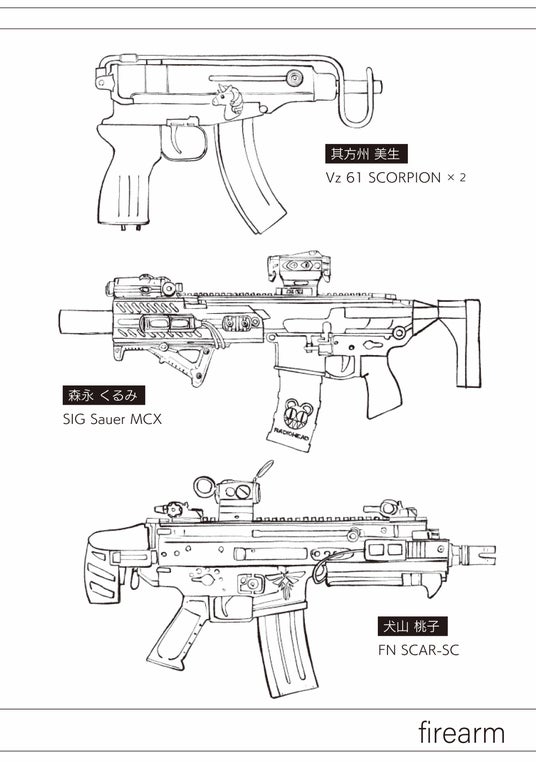 其方州 美生
Vz 61 SCORPION × 2

森永 くるみ
SIG Sauer MCX

RADIOHEAD

犬山 桃子
FN SCAR-SC

firearm