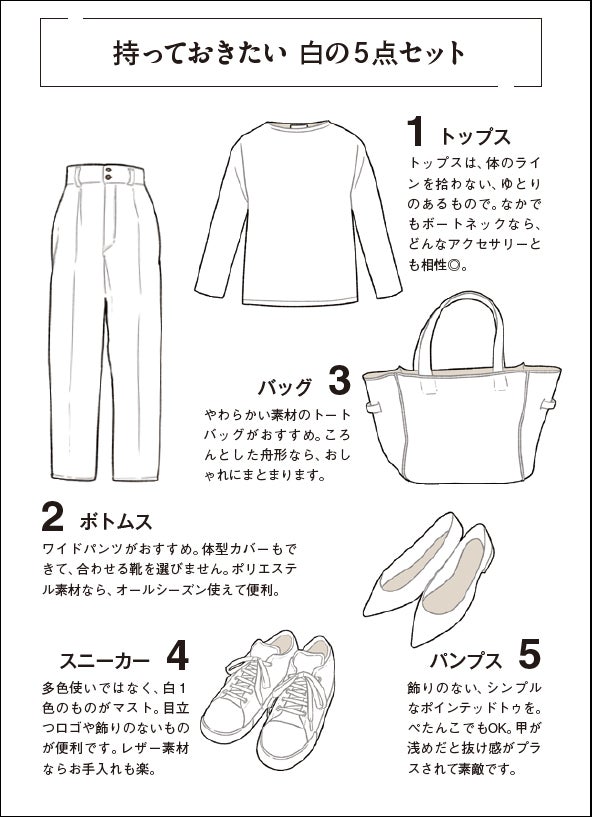 持っておきたい 白の5点セット

1 トップス
トップスは、体のラインを拾わない、ゆとりのあるもので。なかでもボートネックなら、どんなアクセサリーとも相性◎。

バッグ 3
やわらかい素材のトートバッグがおすすめ。ころんとした舟形なら、おしゃれにまとまります。

2 ボトムス
ワイドパンツがおすすめ。体型カバーもできて、合わせる靴を選びません。ポリエステル素材なら、オールシーズン使えて便利。

スニーカー 4
多色使いではなく、白1色のものがマスト。目立つロゴや飾りのないものが便利です。レザー素材ならお手入れも楽。

パンプス 5
飾りのない、シンプルなポインテッドトゥを。ぺたんこでもOK。甲が浅めだと抜け感がプラスされて素敵です。