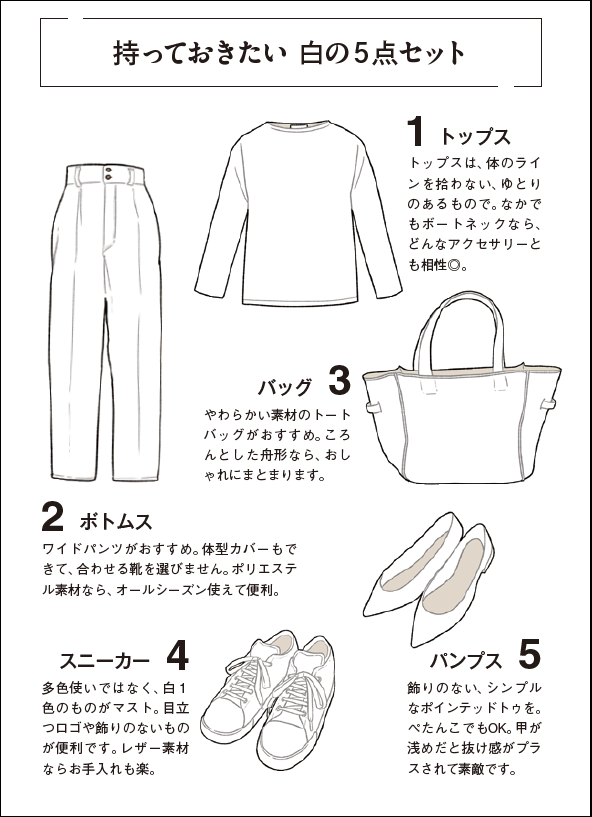 持っておきたい 白の5点セット

1 トップス
トップスは、体のラインを拾わない、ゆとりのあるもので。なかでもボートネックなら、どんなアクセサリーとも相性◎。

バッグ 3
やわらかい素材のトートバッグがおすすめ。ころんとした舟形なら、おしゃれにまとまります。

2 ボトムス
ワイドパンツがおすすめ。体型カバーもできて、合わせる靴を選びません。ポリエステル素材なら、オールシーズン使えて便利。

スニーカー 4
多色使いではなく、白1色のものがマスト。目立つロゴや飾りのないものが便利です。レザー素材ならお手入れも楽。

パンプス 5
飾りのない、シンプルなポインテッドトゥを。ぺたんこでもOK。甲が浅めだと抜け感がプラスされて素敵です。