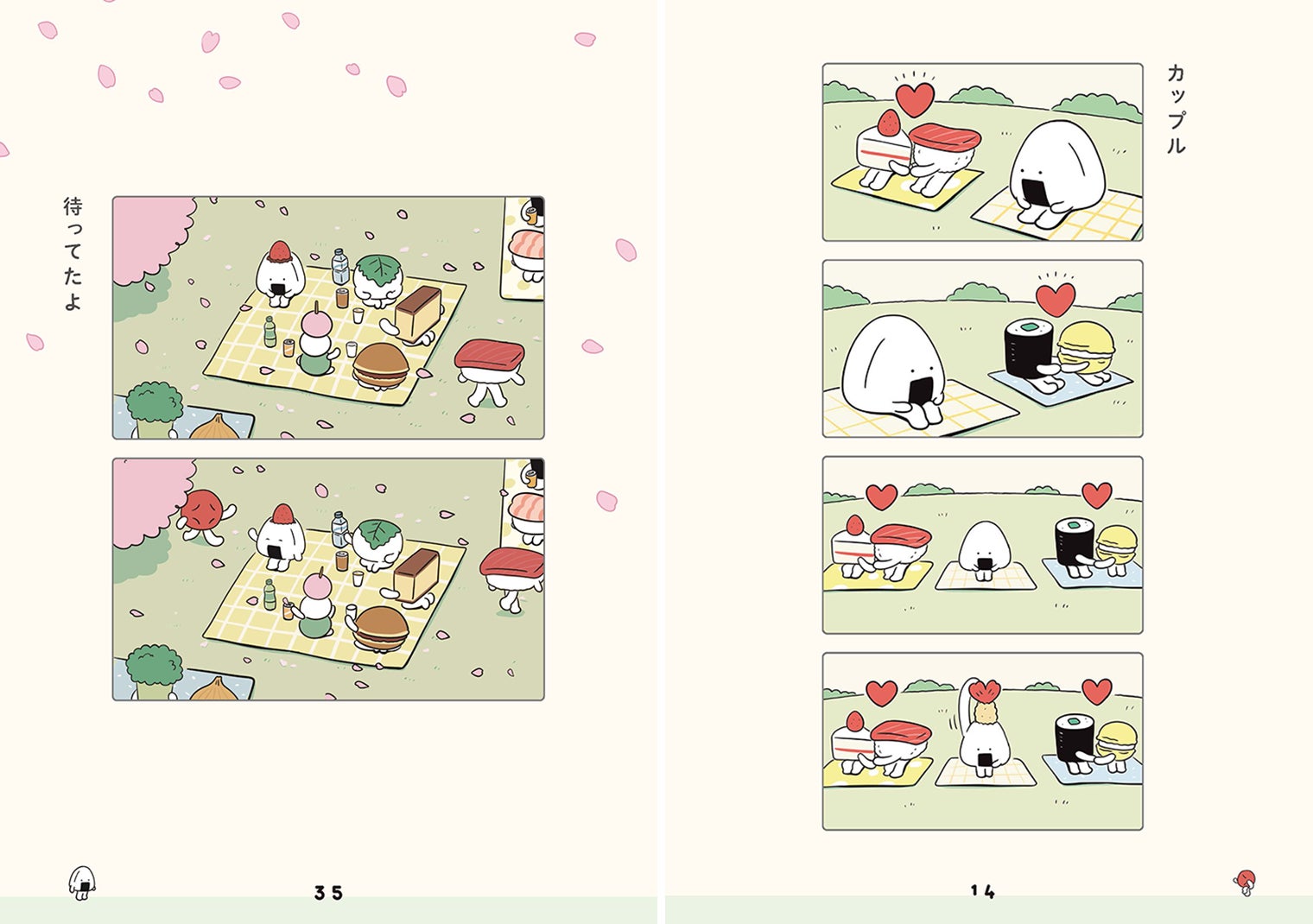 待ってたよ

35

カップル

14