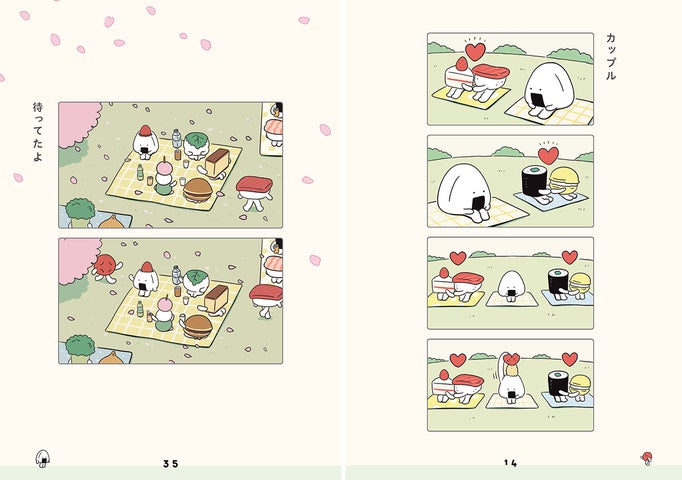 待ってたよ

35

カップル

14