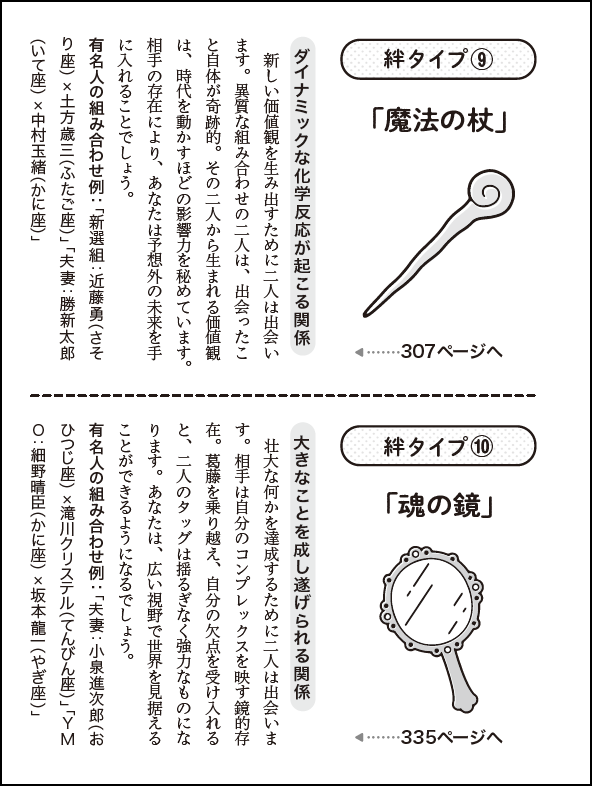 絆タイプ⑨

「魔法の杖」

◀……307ページへ

ダイナミックな化学反応が起こる関係

新しい価値観を生み出すために二人は出会います。異質な組み合わせの二人は、出会ったこと自体が奇跡的。その二人から生まれる価値観は、時代を動かすほどの影響力を秘めています。相手の存在により、あなたは予想外の未来を手に入れることでしょう。

有名人の組み合わせ例：「新選組：近藤勇（さそり座）×土方歳三（ふたご座）」「夫妻：勝新太郎（いて座）×中村玉緒（かに座）」

絆タイプ⑩

「魂の鏡」

◀……335ページへ

大きなことを成し遂げられる関係

壮大な何かを達成するために二人は出会います。相手は自分のコンプレックスを映す鏡的存在。葛藤を乗り越え、自分の欠点を受け入れると、二人のタッグは揺るぎなく強力なものになります。あなたは、広い視野で世界を見据えることができるようになるでしょう。

有名人の組み合わせ例：「夫妻：小泉進次郎（おひつじ座）×滝川クリステル（てんびん座）」「YMO：細野晴臣（かに座）×坂本龍一（やぎ座）」