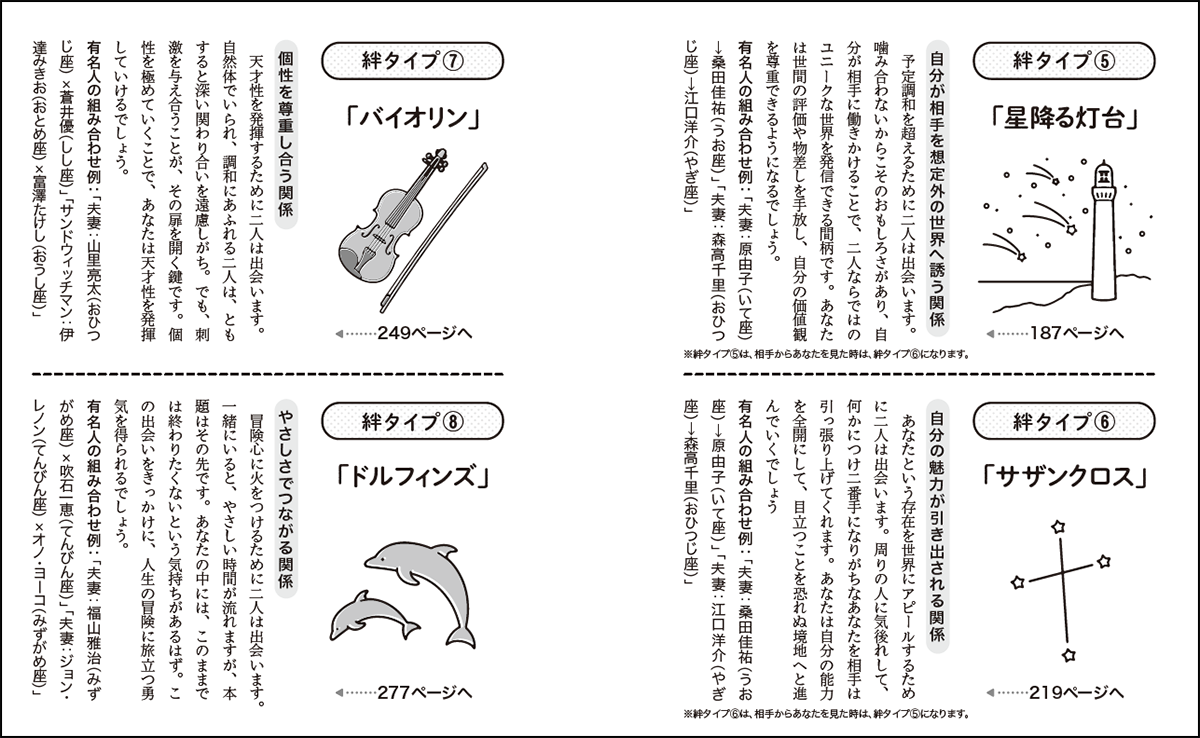 絆タイプ⑤

「星降る灯台」

187ページへ

自分が相手を想定外の世界へ誘う関係

予定調和を超えるために二人は出会います。噛み合わないからこそのおもしろさがあり、自分が相手に働きかけることで、二人ならではのユニークな世界を発信できる間柄です。あなたは世間の評価や物差しを手放し、自分の価値観を尊重できるようになるでしょう。

有名人の組み合わせ例：「夫妻：原由子（いて座）→桑田佳祐（うお座）」「夫妻：森高千里（おひつじ座）→江口洋介（やぎ座）」

※絆タイプ⑤は、相手からあなたを見た時は、絆タイプ⑥になります。

絆タイプ⑥

「サザンクロス」

219ページへ

自分の魅力が引き出される関係

あなたという存在を世界にアピールするために二人は出会います。周りの人に気後れして、何かにつけ二番手になりがちなあなたを相手は引っ張り上げてくれます。あなたは自分の能力を全開にして、目立つことを恐れぬ境地へと進んでいくでしょう

有名人の組み合わせ例：「夫妻：桑田佳祐（うお座）→原由子（いて座）」「夫妻：江口洋介（やぎ座）→森高千里（おひつじ座）」

※絆タイプ⑥は、相手からあなたを見た時は、絆タイプ⑤になります。

絆タイプ⑦

「バイオリン」

249ページへ

個性を尊重し合う関係

天才性を発揮するために二人は出会います。自然体でいられ、調和にあふれる二人は、ともすると深い関わり合いを遠慮しがち。でも、刺激を与え合うことが、その扉を開く鍵です。個性を極めていくことで、あなたは天才性を発揮していけるでしょう。

有名人の組み合わせ例：「夫妻：山里亮太（おひつじ座）×蒼井優（しし座）」「サンドウィッチマン：伊達みきお（おとめ座）×富澤たけし（おうし座）」

絆タイプ⑧

「ドルフィンズ」

277ページへ

やさしさでつながる関係

冒険心に火をつけるために二人は出会います。一緒にいると、やさしい時間が流れますが、本題はその先です。あなたの中には、このままでは終わりたくないという気持ちがあるはず。この出会いをきっかけに、人生の冒険に旅立つ勇気を得られるでしょう。

有名人の組み合わせ例：「夫妻：福山雅治（みずがめ座）×吹石一恵（てんびん座）」「夫妻：ジョン・レノン（てんびん座）×オノ・ヨーコ（みずがめ座）」