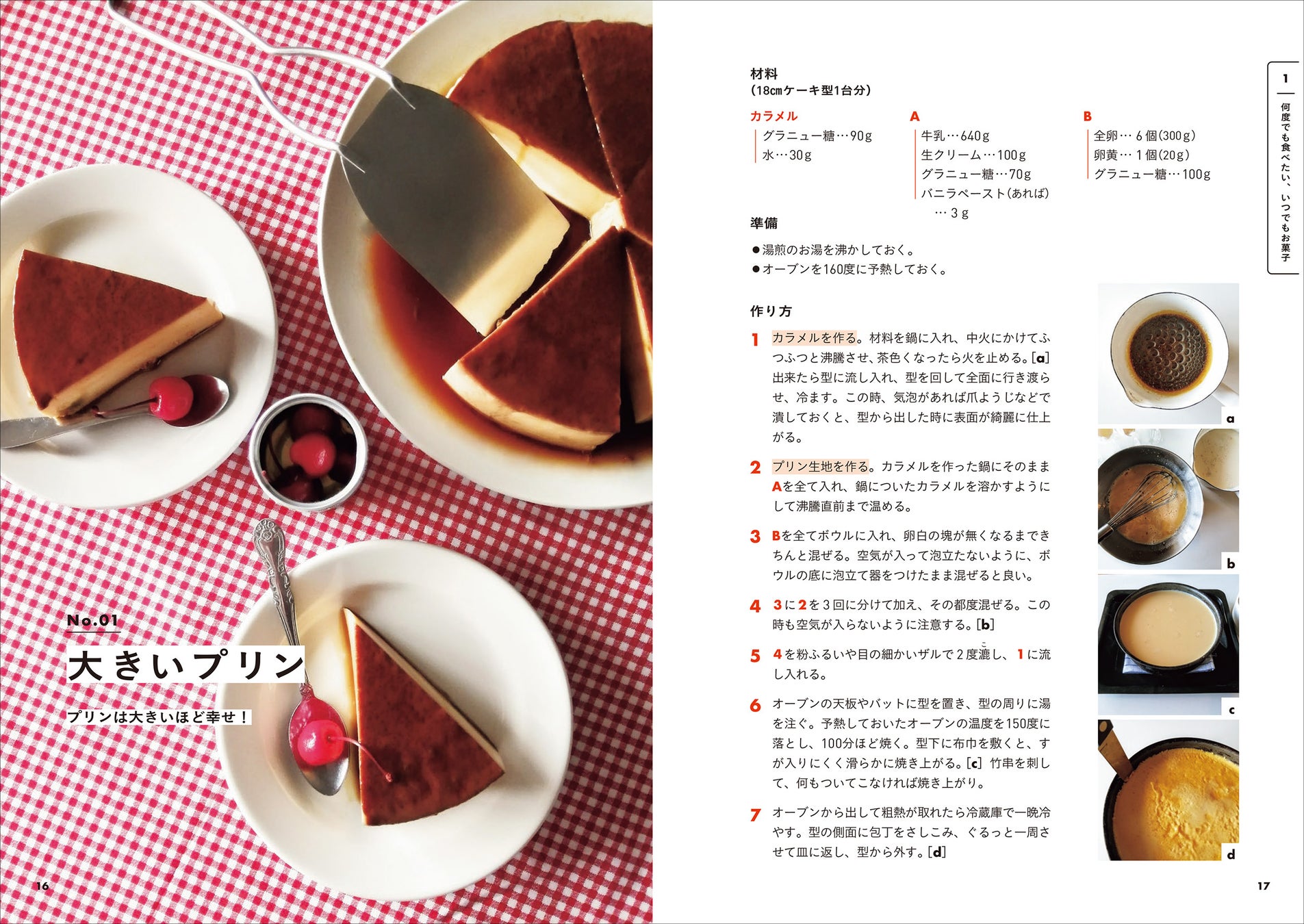 No.01

大きいプリン

プリンは大きいほど幸せ！

16

材料
(18㎝ケーキ型1台分)

カラメル
グラニュー糖…90g
水…30g

A
牛乳…640g
生クリーム…100g
グラニュー糖…70g
バニラペースト(あれば)…3g

B
全卵…6個(300g)
卵黄…1個(20g)
グラニュー糖…100g

準備
●湯煎のお湯を沸かしておく。
●オーブンを160度に予熱しておく。

作り方

1 カラメルを作る。材料を鍋に入れ、中火にかけてふつふつと沸騰させ、茶色くなったら火を止める。[a] 出来たら型に流し入れ、型を回して全面に行き渡らせ、冷ます。この時、気泡があれば爪ようじなどで潰しておくと、型から出した時に表面が綺麗に仕上がる。

2 プリン生地を作る。カラメルを作った鍋にそのままAを全て入れ、鍋についたカラメルを溶かすようにして沸騰直前まで温める。

3 Bを全てボウルに入れ、卵白の塊が無くなるまできちんと混ぜる。空気が入って泡立たないように、ボウルの底に泡立て器をつけたまま混ぜると良い。

4 3に2を3回に分けて加え、その都度混ぜる。この時も空気が入らないように注意する。[b]

5 4を粉ふるいや目の細かいザルで2度漉し、1に流し入れる。

6 オーブンの天板やバットに型を置き、型の周りに湯を注ぐ。予熱しておいたオーブンの温度を150度に落とし、100分ほど焼く。型下に布巾を敷くと、すが入りにくく滑らかに焼き上がる。[c] 竹串を刺して、何もついてこなければ焼き上がり。

7 オーブンから出して粗熱が取れたら冷蔵庫で一晩冷やす。型の側面に包丁をさしこみ、ぐるっと一周させて皿に返し、型から外す。[d]

a
b
c
d

1
何度でも食べたい、いつでもお菓子

17