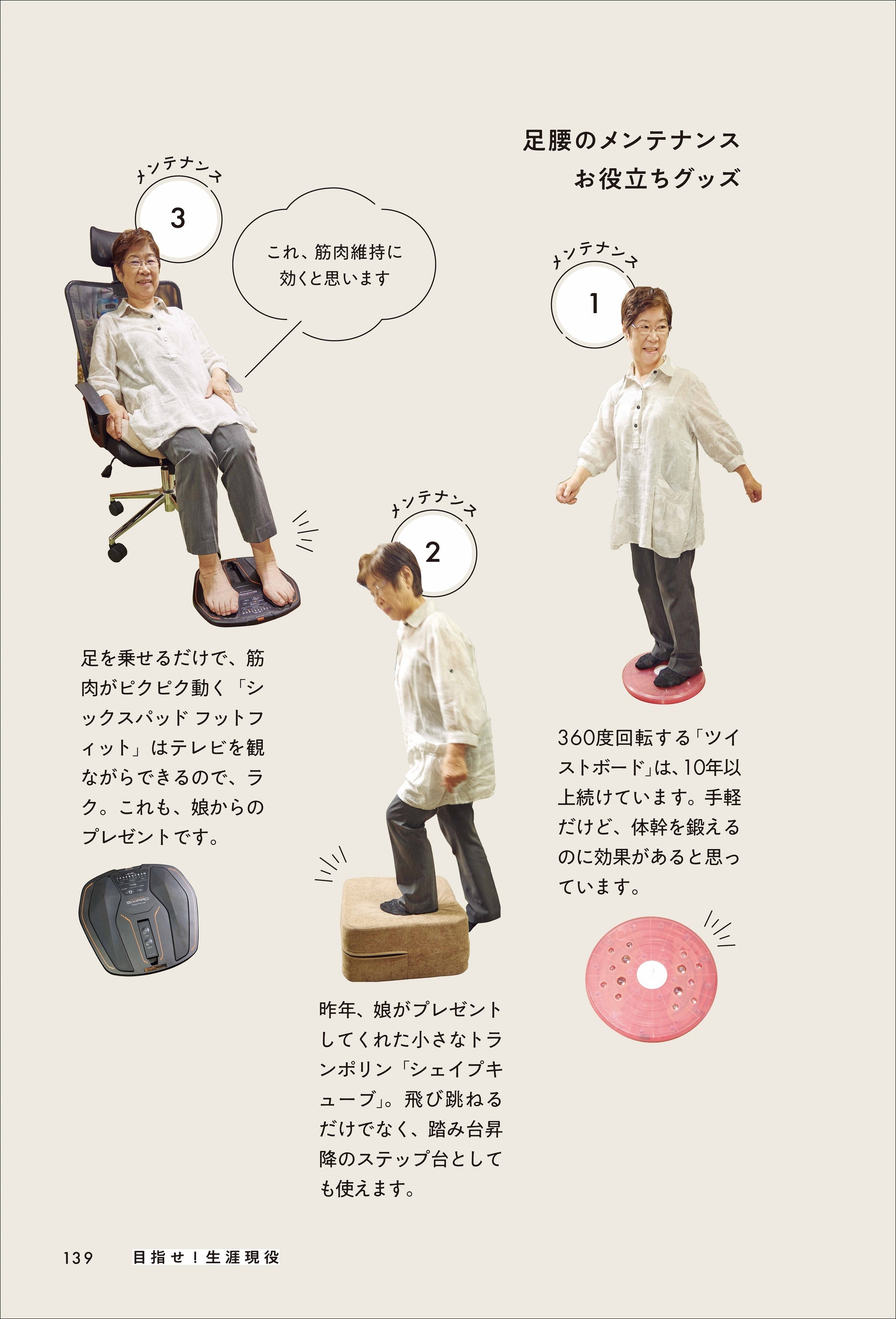 足腰のメンテナンス
お役立ちグッズ

メンテナンス
1

360度回転する「ツイストボード」は、10年以上続けています。手軽だけど、体幹を鍛えるのに効果があると思っています。

メンテナンス
2

昨年、娘がプレゼントしてくれた小さなトランポリン「シェイプキューブ」。飛び跳ねるだけでなく、踏み台昇降のステップ台としても使えます。

メンテナンス
3

これ、筋肉維持に効くと思います

足を乗せるだけで、筋肉がピクピク動く「シックスパッド フットフィット」はテレビを観ながらできるので、ラク。これも、娘からのプレゼントです。

SIXPAD

139　目指せ！生涯現役