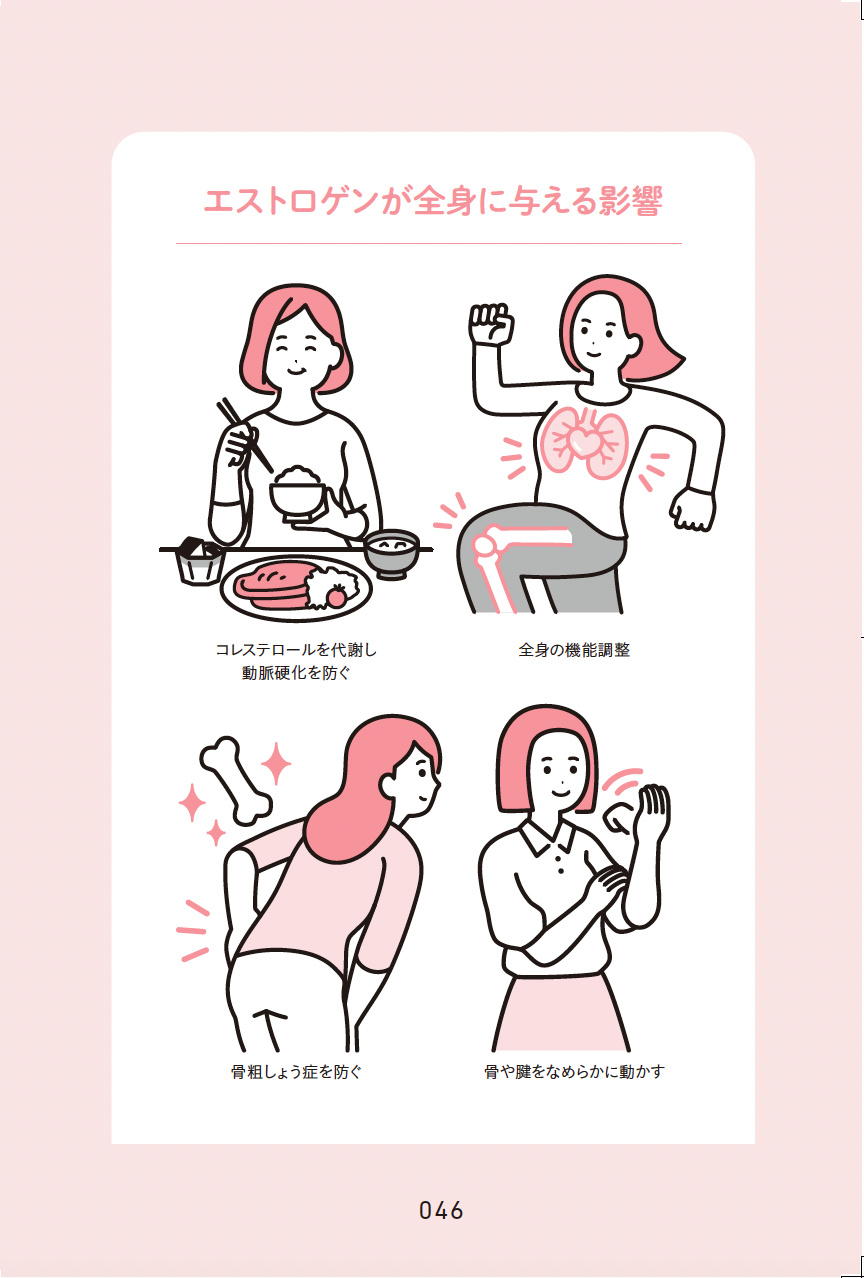 エストロゲンが全身に与える影響

コレステロールを代謝し
動脈硬化を防ぐ

全身の機能調整

骨粗しょう症を防ぐ

骨や腱をなめらかに動かす

046