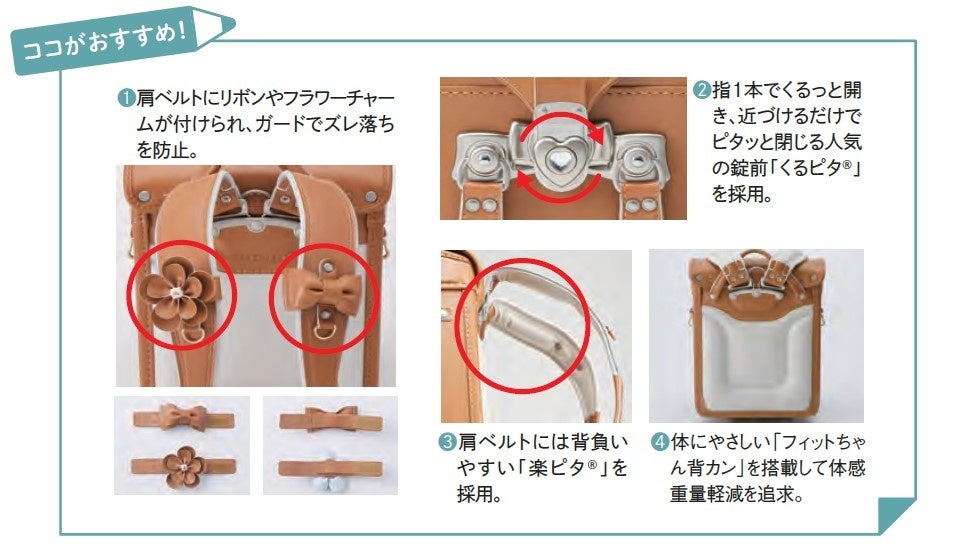 ココがおすすめ!

❶肩ベルトにリボンやフラワーチャームが付けられ、ガードでズレ落ちを防止。

❷指1本でくるっと開き、近づけるだけでピタッと閉じる人気の錠前「くるピタ®」を採用。

❸肩ベルトには背負いやすい「楽ピタ®」を採用。

❹体にやさしい「フィットちゃん背カン」を搭載して体感重量軽減を追求。