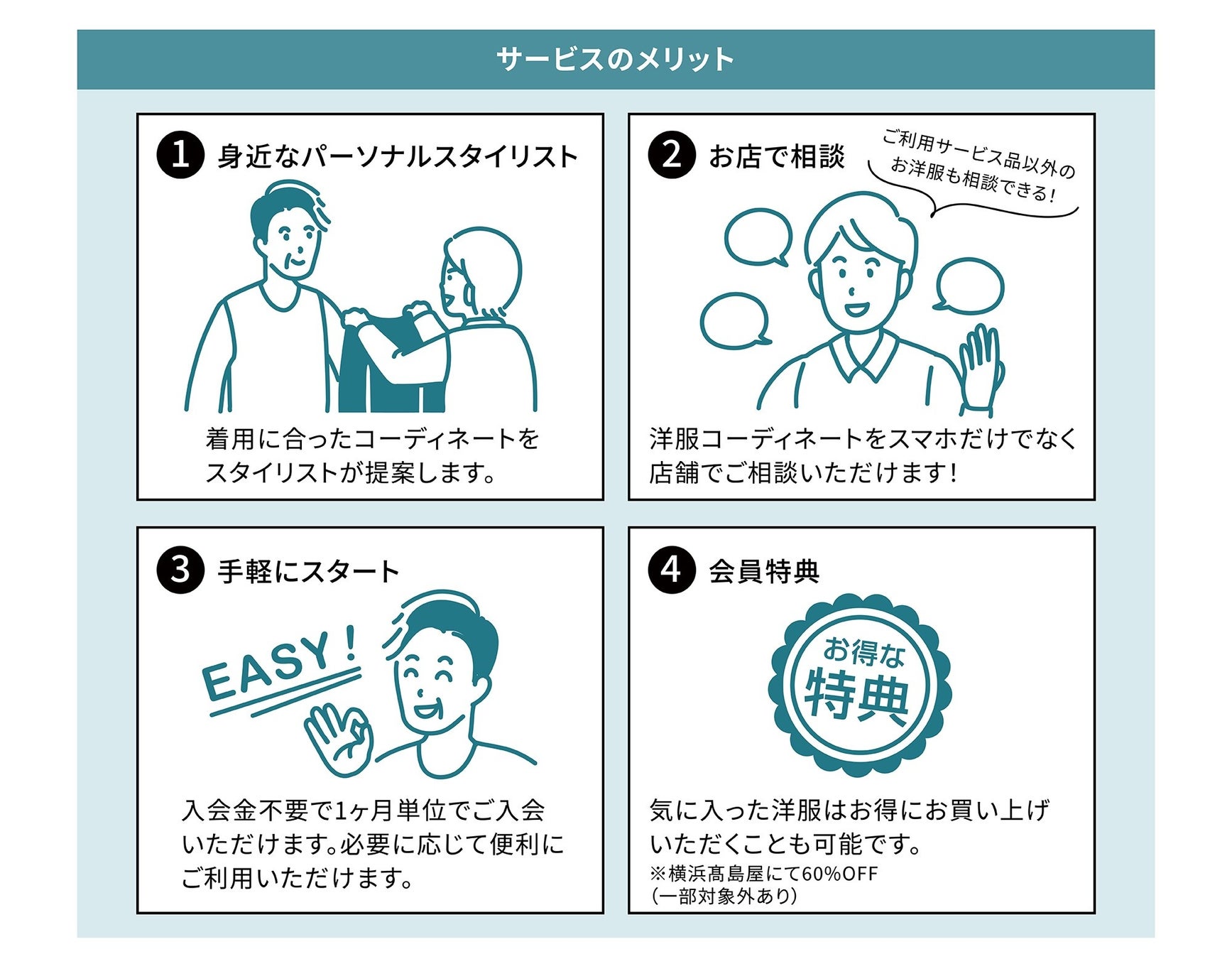 サービスのメリット

1 身近なパーソナルスタイリスト

着用に合ったコーディネートをスタイリストが提案します。

2 お店で相談

ご利用サービス品以外のお洋服も相談できる!

洋服コーディネートをスマホだけでなく店舗でご相談いただけます!

3 手軽にスタート

EASY!

入会金不要で1ヶ月単位でご入会いただけます。必要に応じて便利にご利用いただけます。

4 会員特典

お得な特典

気に入った洋服はお得にお買い上げいただくことも可能です。
※横浜髙島屋にて60%OFF
(一部対象外あり)