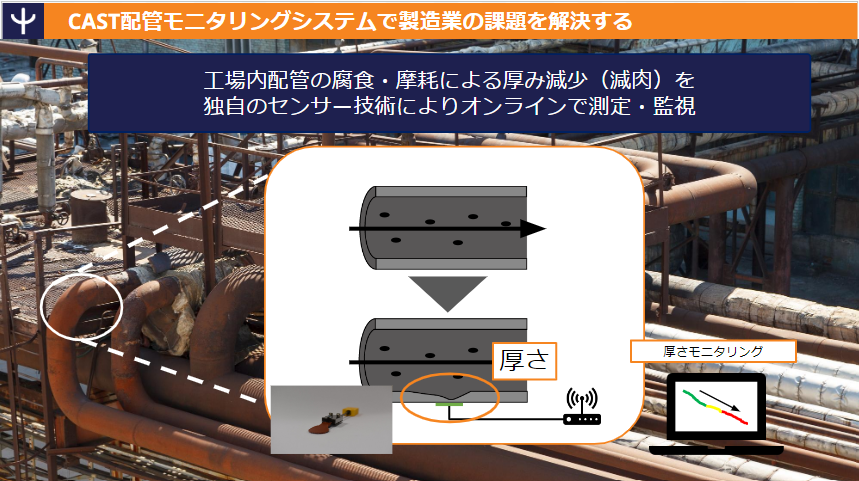 CAST配管モニタリングシステムで製造業の課題を解決する

工場内配管の腐食・摩耗による厚み減少（減肉）を
独自のセンサー技術によりオンラインで測定・監視

厚さ

厚さモニタリング