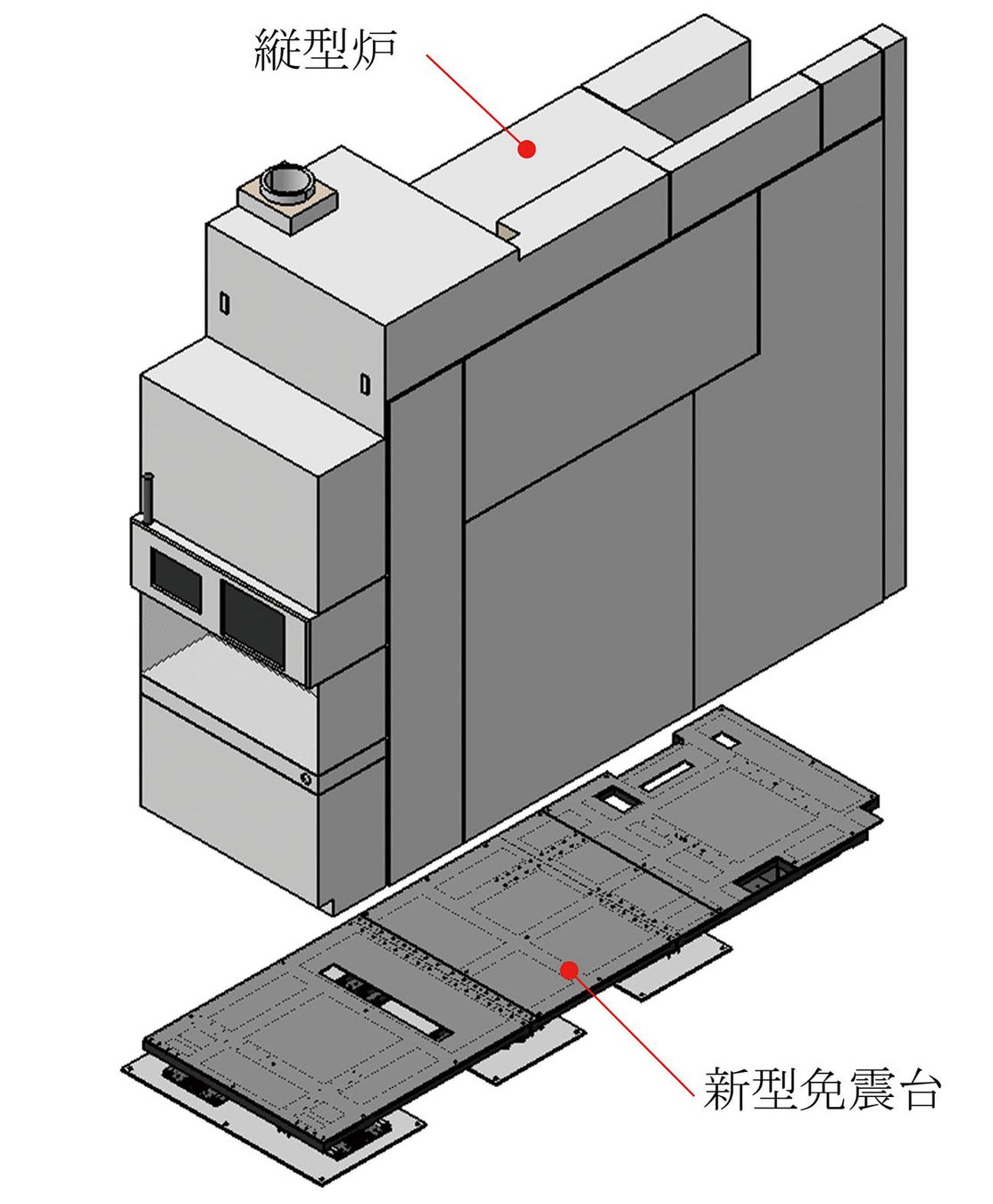 縦型炉

新型免震台