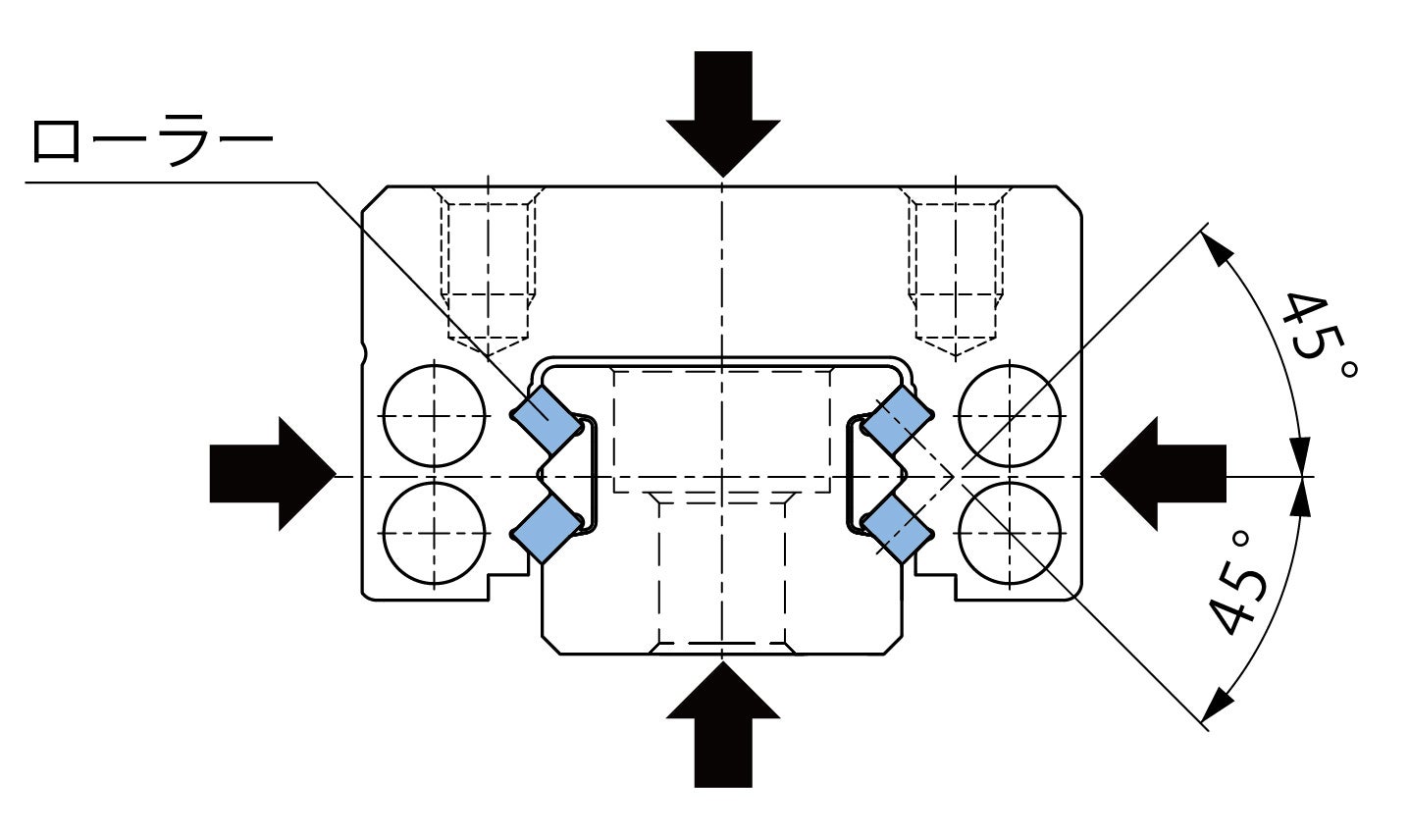 ローラー

45°

45°