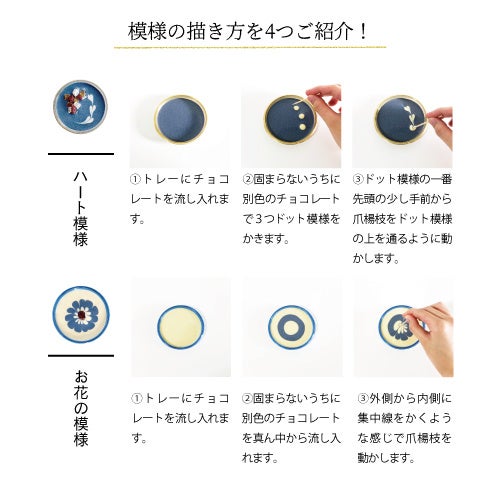 模様の描き方を4つご紹介！

ハート模様

①トレーにチョコレートを流し入れます。

②固まらないうちに別色のチョコレートで３つドット模様をかきます。

③ドット模様の一番先頭の少し手前から爪楊枝をドット模様の上を通るように動かします。

お花の模様

①トレーにチョコレートを流し入れます。

②固まらないうちに別色のチョコレートを真ん中から流し入れます。

③外側から内側に集中線をかくような感じで爪楊枝を動かします。