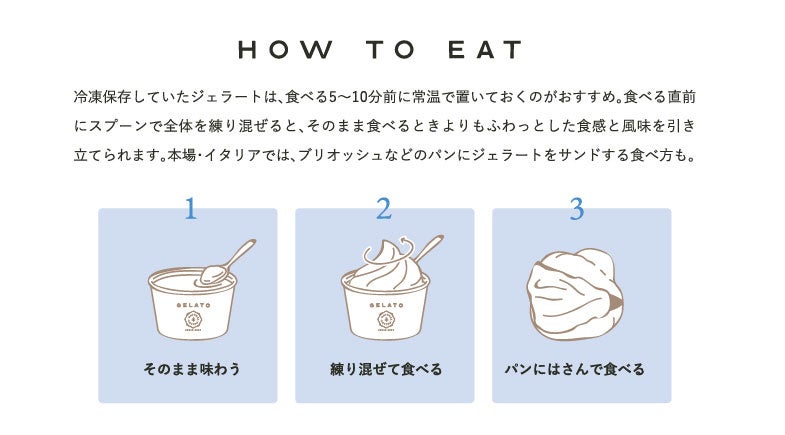 HOW TO EAT

冷凍保存していたジェラートは、食べる5〜10分前に常温で置いておくのがおすすめ。食べる直前にスプーンで全体を練り混ぜると、そのまま食べるときよりもふわっとした食感と風味を引き立てられます。本場・イタリアでは、ブリオッシュなどのパンにジェラートをサンドする食べ方も。

1

GELATO

そのまま味わう

2

GELATO

練り混ぜて食べる

3

パンにはさんで食べる