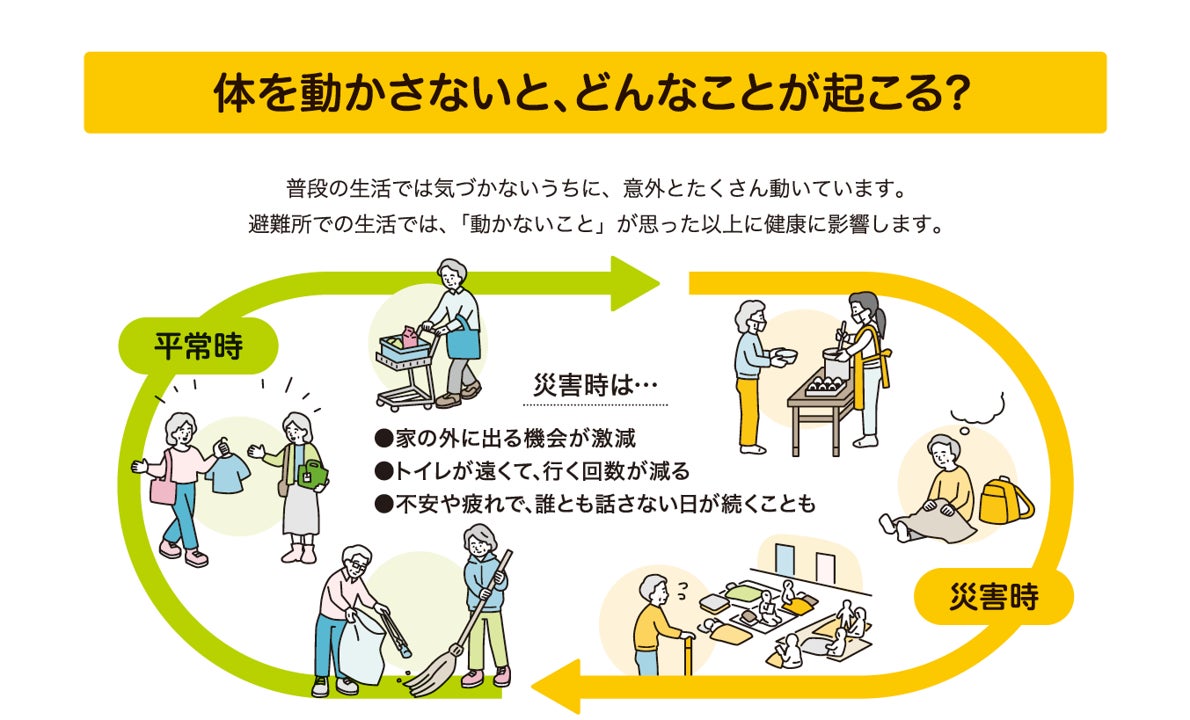 体を動かさないと、どんなことが起こる?

普段の生活では気づかないうちに、意外とたくさん動いています。
避難所での生活では、「動かないこと」が思った以上に健康に影響します。

平常時

災害時は…

●家の外に出る機会が激減
●トイレが遠くて、行く回数が減る
●不安や疲れで、誰とも話さない日が続くことも

災害時