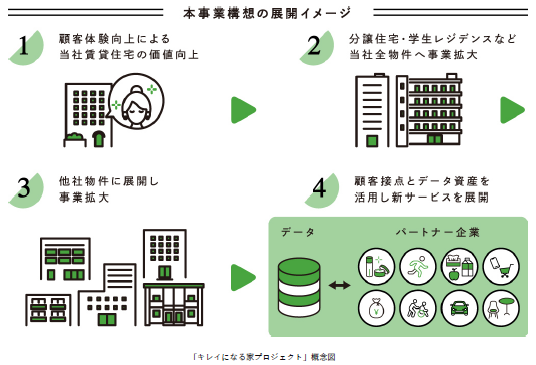 本事業構想の展開イメージ

1 顧客体験向上による当社賃貸住宅の価値向上

2 分譲住宅・学生レジデンスなど当社全物件へ事業拡大

3 他社物件に展開し事業拡大

4 顧客接点とデータ資産を活用し新サービスを展開

データ

パートナー企業

「キレイになる家プロジェクト」概念図