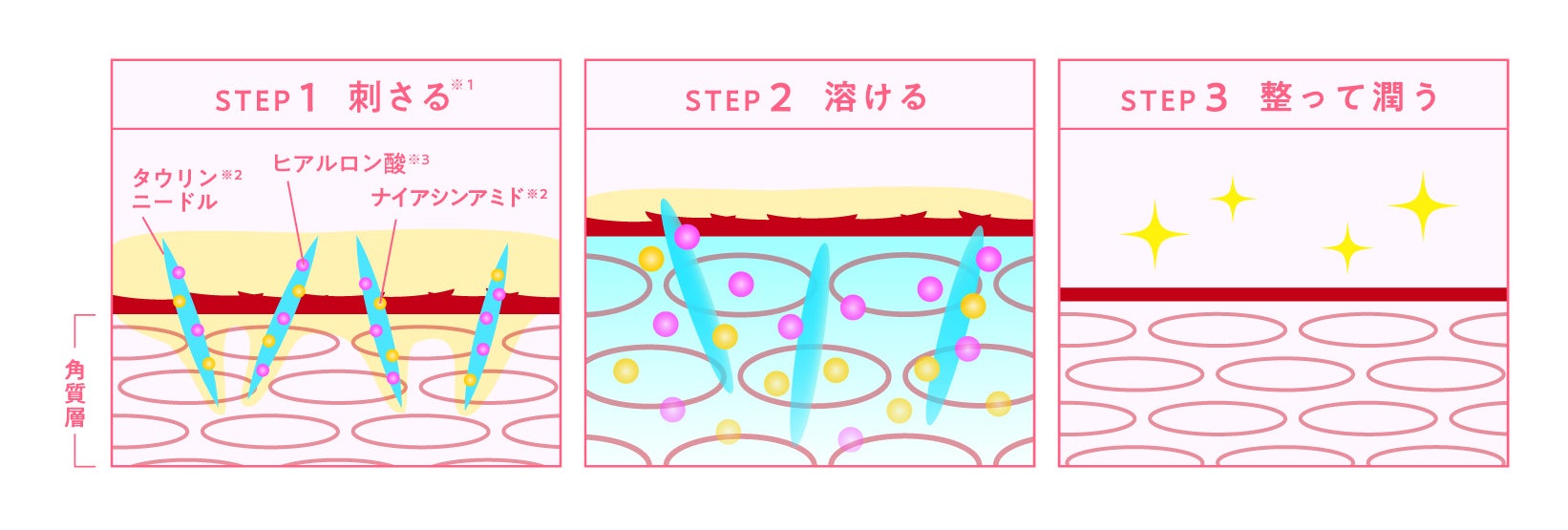 STEP 1 刺さる※1

タウリン※2 ニードル

ヒアルロン酸※3

ナイアシンアミド※2

角質層

STEP 2 溶ける

STEP 3 整って潤う