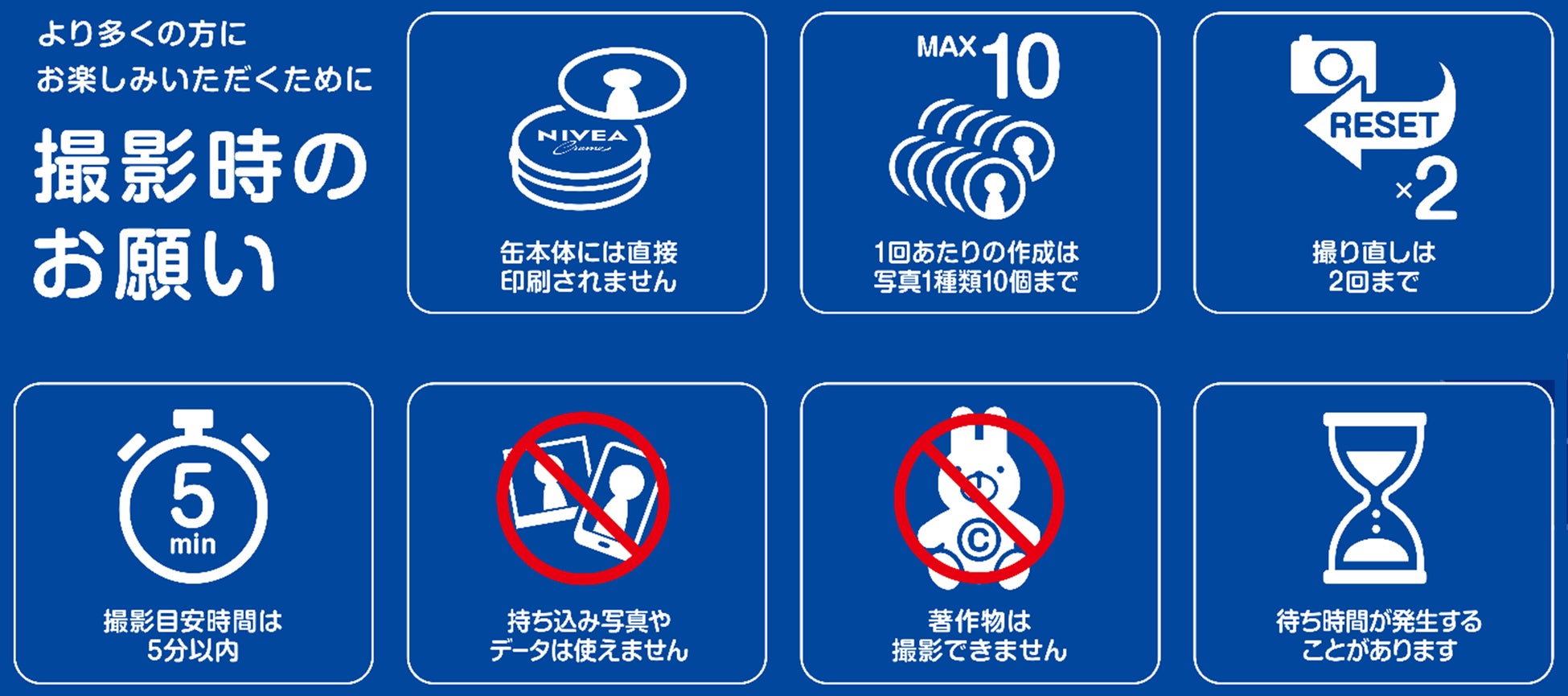 より多くの方に
お楽しみいただくために

撮影時の
お願い

NIVEA Creme

缶本体には直接
印刷されません

MAX 10

1回あたりの作成は
写真1種類10個まで

RESET
×2

撮り直しは
2回まで

5 min

撮影目安時間は
5分以内

持ち込み写真や
データは使えません

©

著作物は
撮影できません

待ち時間が発生する
ことがあります