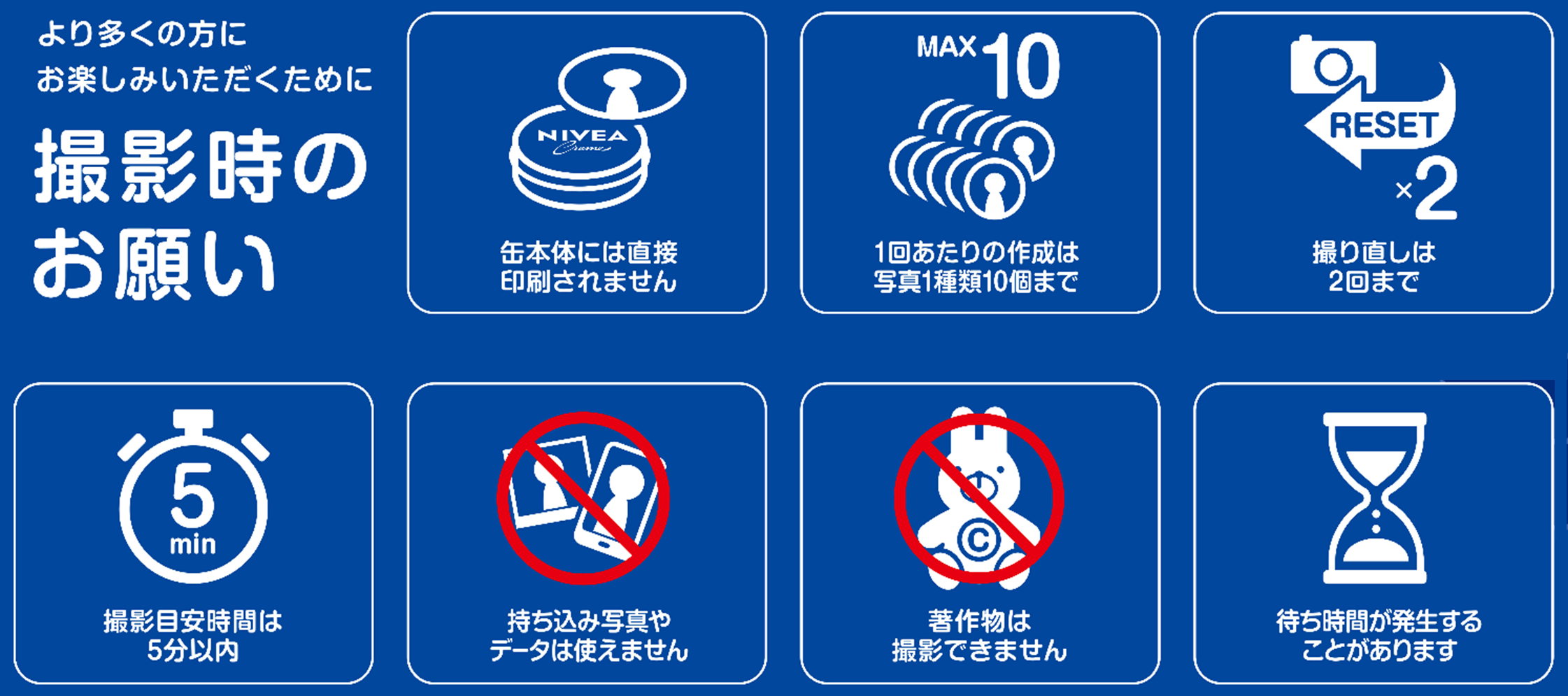 より多くの方に
お楽しみいただくために

撮影時の
お願い

NIVEA Creme

缶本体には直接
印刷されません

MAX 10

1回あたりの作成は
写真1種類10個まで

RESET
×2

撮り直しは
2回まで

5
min

撮影目安時間は
5分以内

持ち込み写真や
データは使えません

©

著作物は
撮影できません

待ち時間が発生する
ことがあります