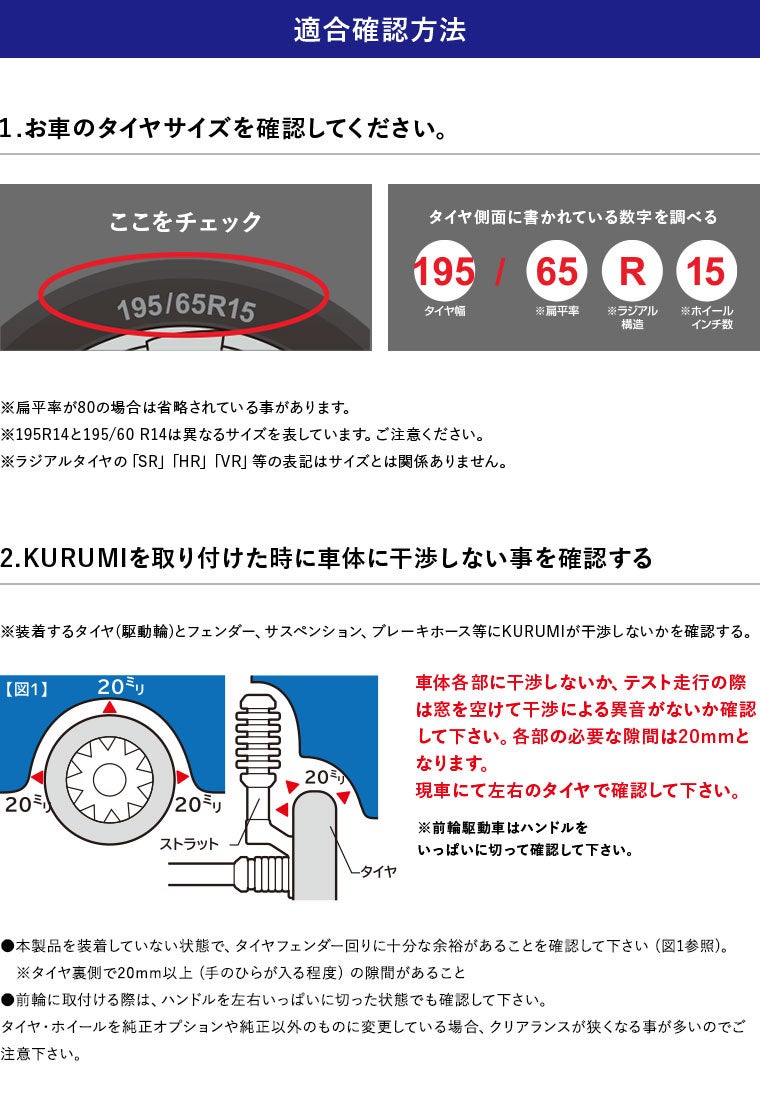 適合確認方法

1.お車のタイヤサイズを確認してください。

ここをチェック

195/65R15

タイヤ側面に書かれている数字を調べる

195 / 65 R 15

タイヤ幅 ※扁平率 ※ラジアル構造 ※ホイールインチ数

※扁平率が80の場合は省略されている事があります。
※195R14と195/60 R14は異なるサイズを表しています。ご注意ください。
※ラジアルタイヤの「SR」「HR」「VR」等の表記はサイズとは関係ありません。

2.KURUMIを取り付けた時に車体に干渉しない事を確認する

※装着するタイヤ(駆動輪)とフェンダー、サスペンション、ブレーキホース等にKURUMIが干渉しないかを確認する。

【図1】 20ミリ 20ミリ 20ミリ 20ミリ ストラット タイヤ

車体各部に干渉しないか、テスト走行の際は窓を空けて干渉による異音がないか確認して下さい。各部の必要な隙間は20mmとなります。
現車にて左右のタイヤで確認して下さい。

※前輪駆動車はハンドルをいっぱいに切って確認して下さい。

●本製品を装着していない状態で、タイヤフェンダー回りに十分な余裕があることを確認して下さい（図1参照)。
※タイヤ裏側で20mm以上（手のひらが入る程度）の隙間があること
●前輪に取付ける際は、ハンドルを左右いっぱいに切った状態でも確認して下さい。
タイヤ・ホイールを純正オプションや純正以外のものに変更している場合、クリアランスが狭くなる事が多いのでご注意下さい。