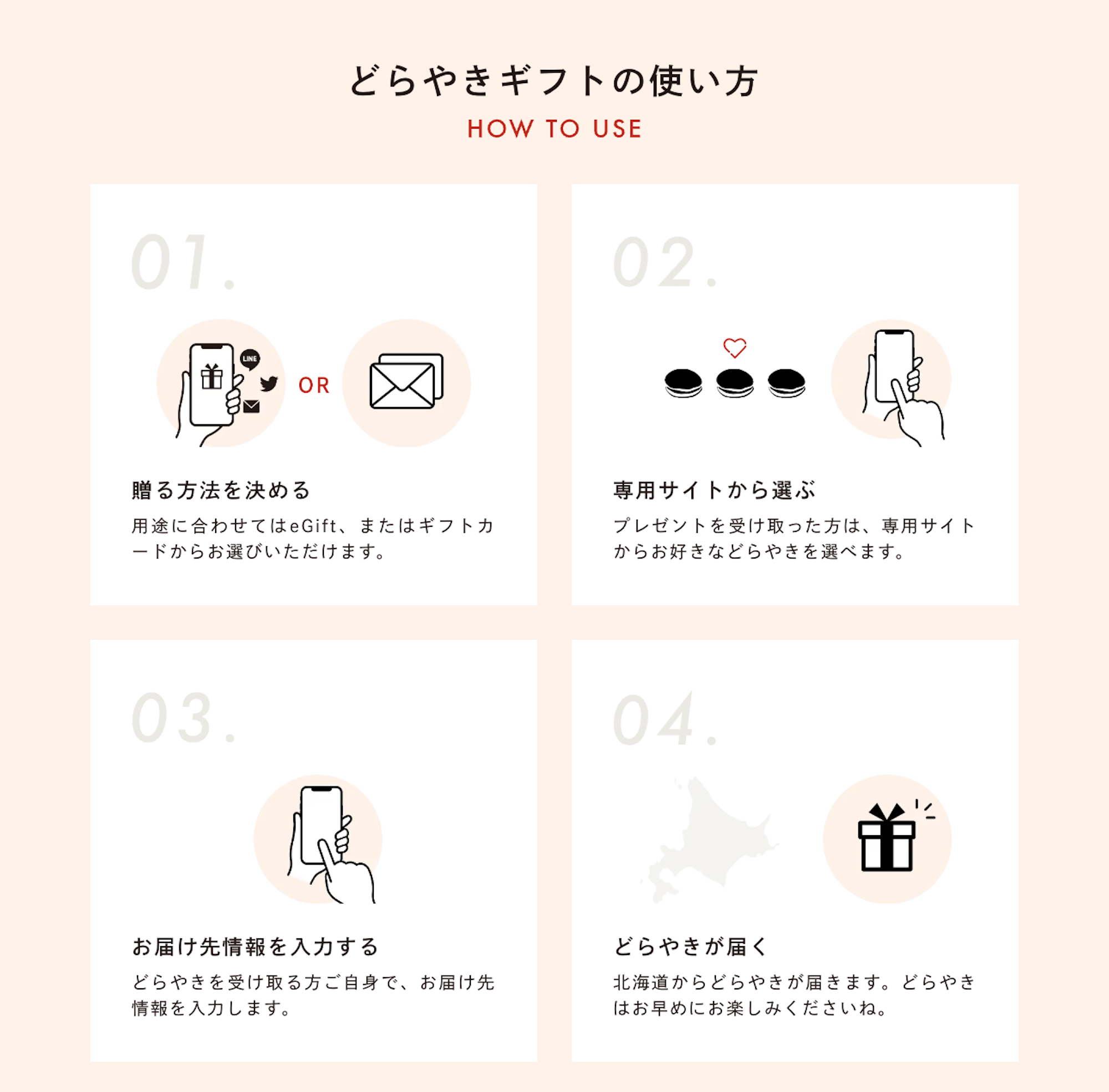 どらやきギフトの使い方
HOW TO USE

01.

LINE

OR

贈る方法を決める

用途に合わせてはeGift、またはギフトカードからお選びいただけます。

02.

専用サイトから選ぶ

プレゼントを受け取った方は、専用サイトからお好きなどらやきを選べます。

03.

お届け先情報を入力する

どらやきを受け取る方ご自身で、お届け先情報を入力します。

04.

どらやきが届く

北海道からどらやきが届きます。どらやきはお早めにお楽しみくださいね。