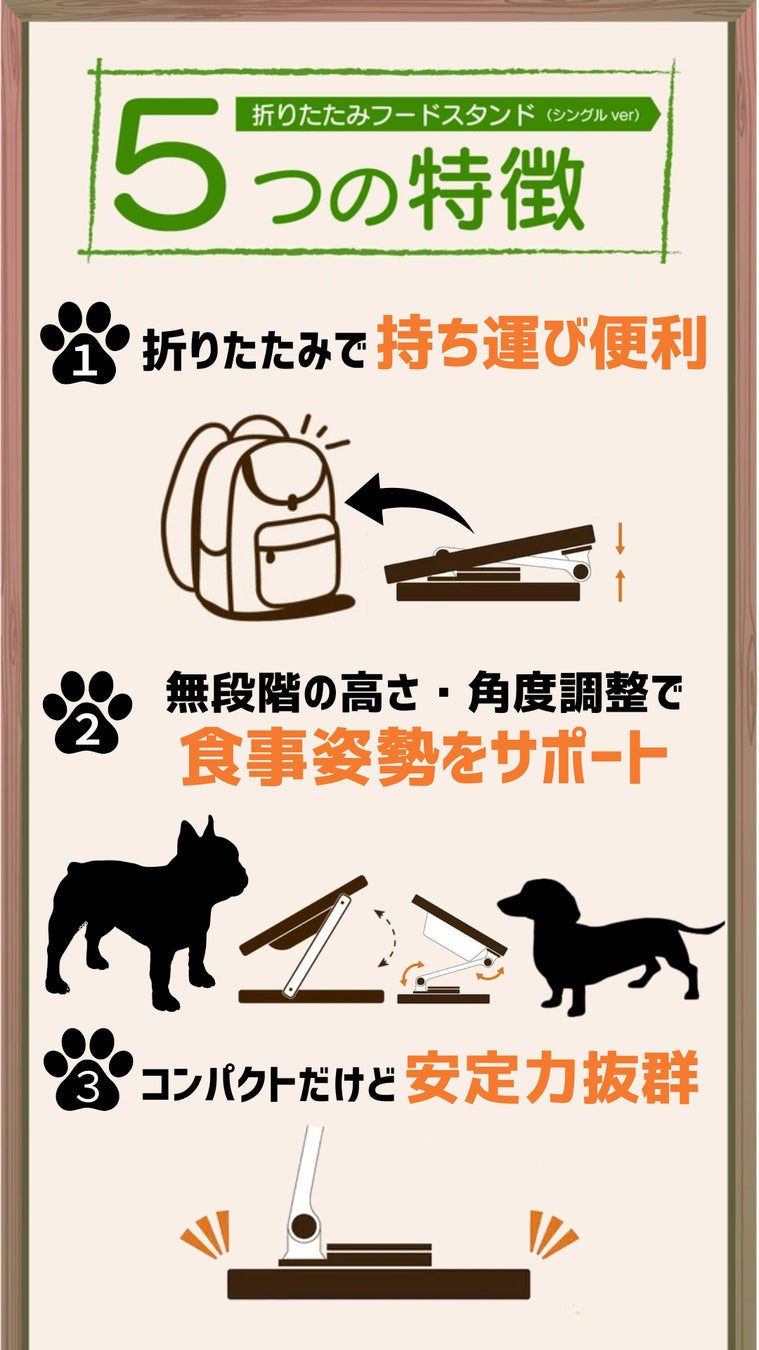 折りたたみフードスタンド（シングル ver）

5つの特徴

1 折りたたみで 持ち運び便利

2 無段階の高さ・角度調整で
食事姿勢をサポート

3 コンパクトだけど 安定力抜群