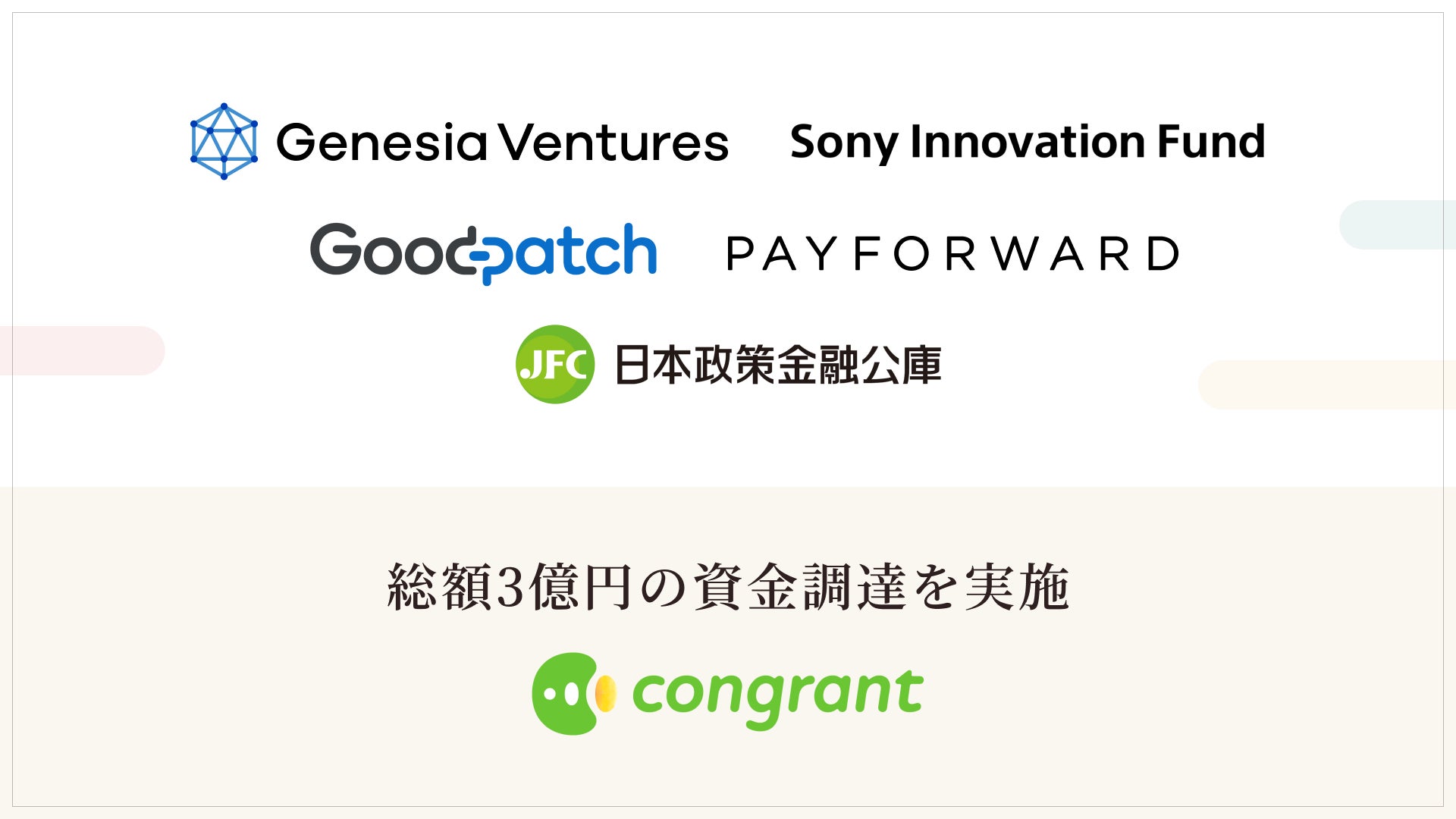 Genesia Ventures

Sony Innovation Fund

Goodpatch

PAYFORWARD

JFC 日本政策金融公庫

総額3億円の資金調達を実施

congrant