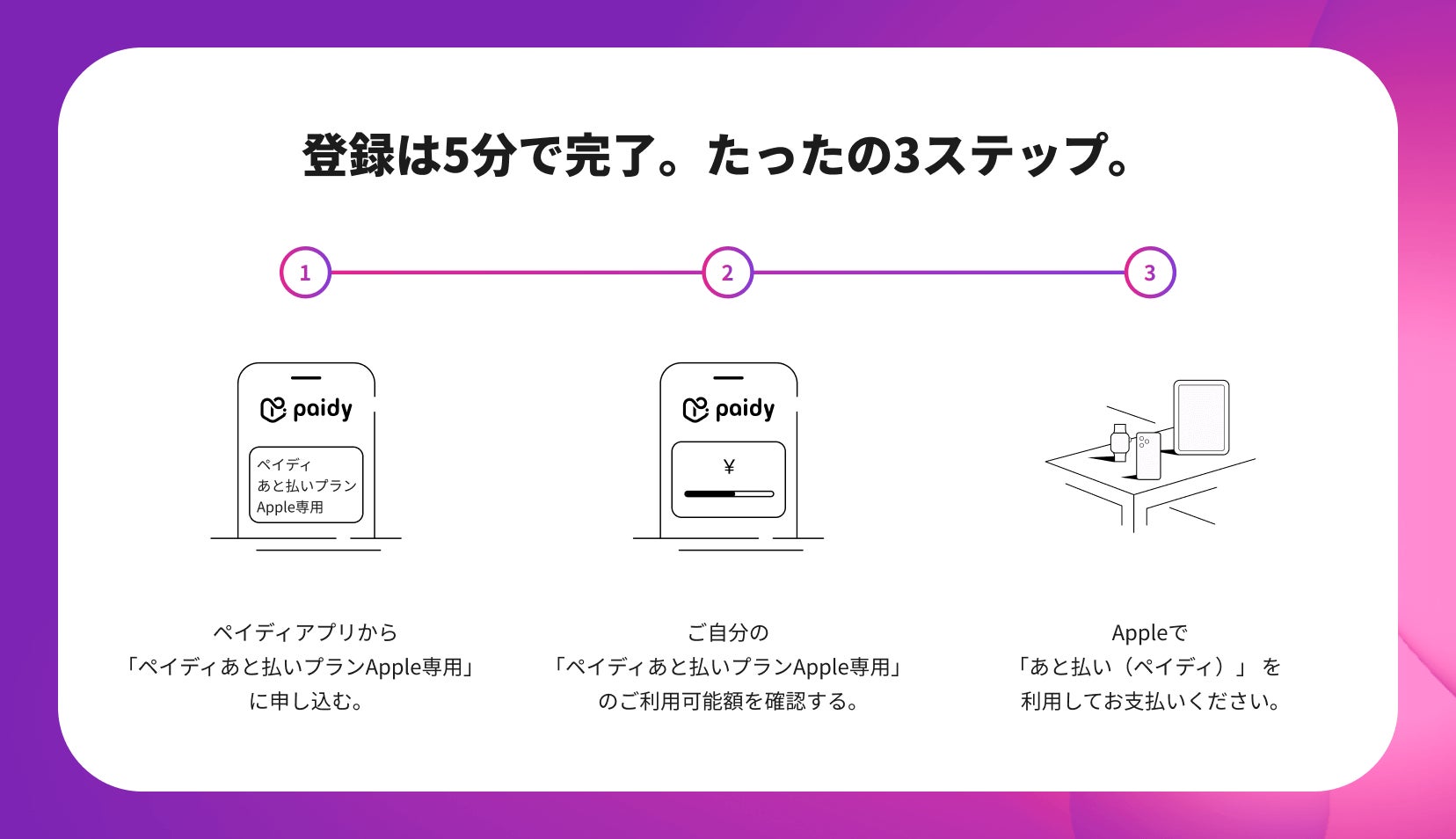 登録は5分で完了。たったの3ステップ。

1

2

3

paidy

ペイディ
あと払いプラン
Apple専用

paidy

¥

ペイディアプリから
「ペイディあと払いプランApple専用」
に申し込む。

ご自分の
「ペイディあと払いプランApple専用」
のご利用可能額を確認する。

Appleで
「あと払い（ペイディ）」を
利用してお支払いください。