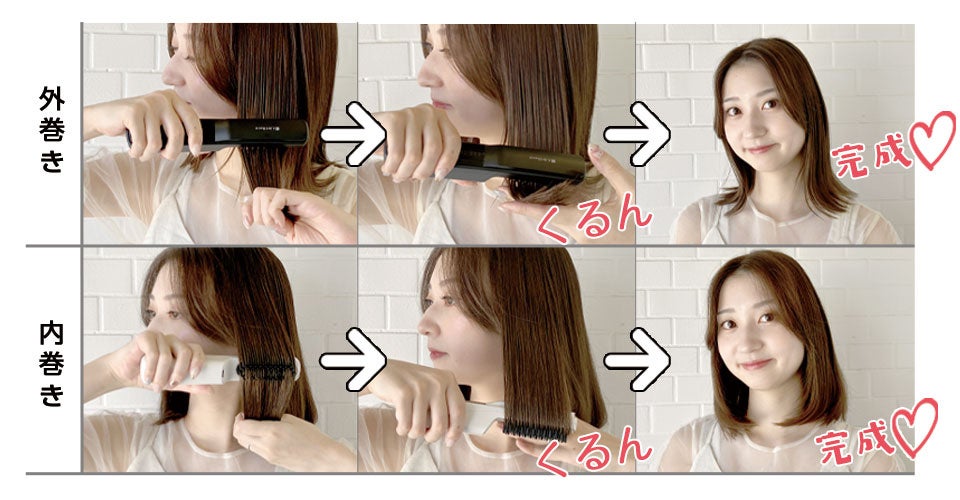 外巻き

くるん

完成♡

内巻き

くるん

完成♡