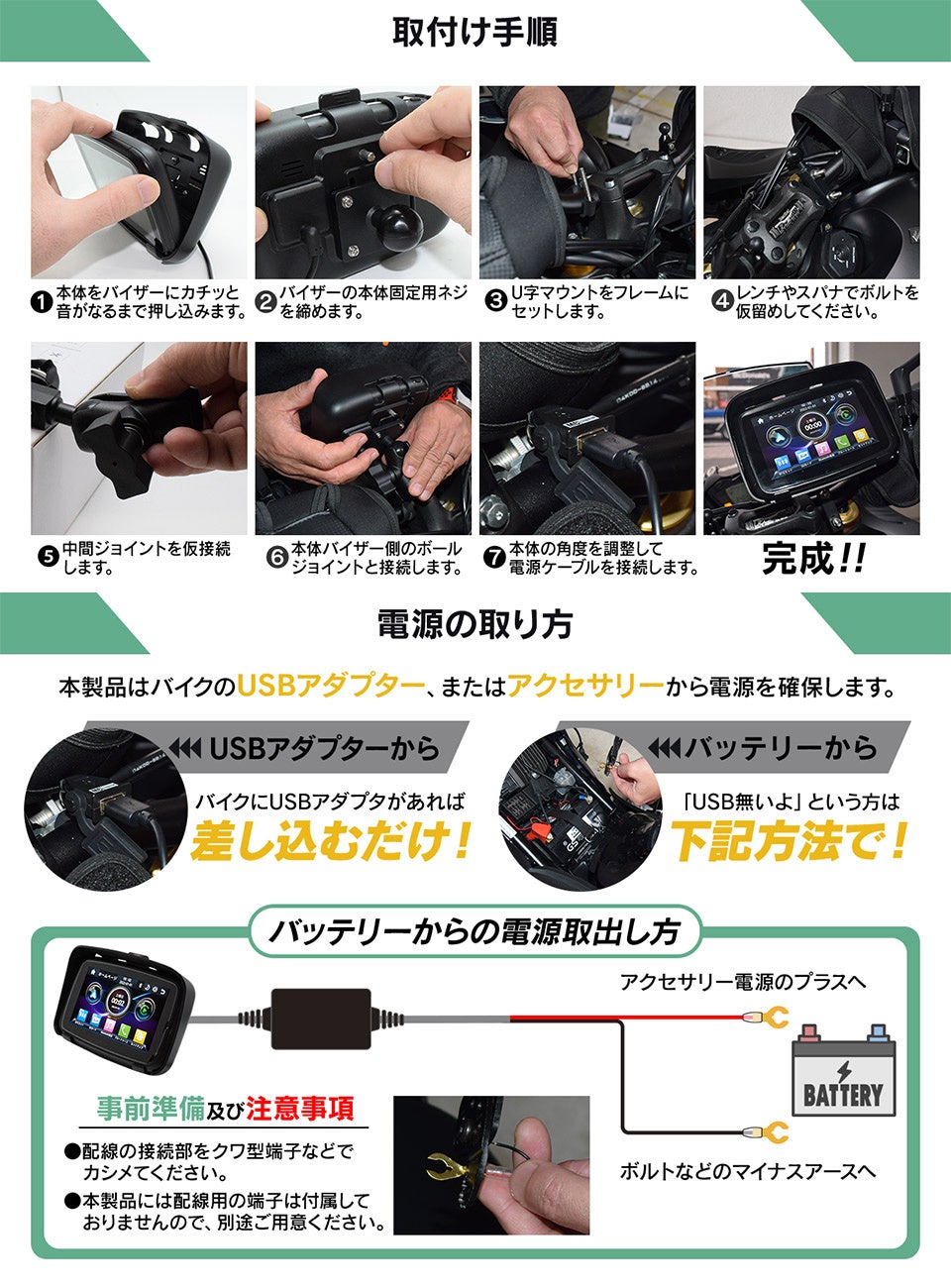 取付け手順

❶ 本体をバイザーにカチッと音がなるまで押し込みます。

❷ バイザーの本体固定用ネジを締めます。

❸ U字マウントをフレームにセットします。

❹ レンチやスパナでボルトを仮留めしてください。

❺ 中間ジョイントを仮接続します。

❻ 本体バイザー側のボールジョイントと接続します。

❼ 本体の角度を調整して電源ケーブルを接続します。

完成!!

電源の取り方

本製品はバイクのUSBアダプター、またはアクセサリーから電源を確保します。

USBアダプターから

バイクにUSBアダプタがあれば

差し込むだけ!

バッテリーから

「USB無いよ」という方は

下記方法で!

バッテリーからの電源取出し方

アクセサリー電源のプラスへ

BATTERY

ボルトなどのマイナスアースへ

事前準備及び注意事項

●配線の接続部をクワ型端子などでカシメてください。

●本製品には配線用の端子は付属しておりませんので、別途ご用意ください。