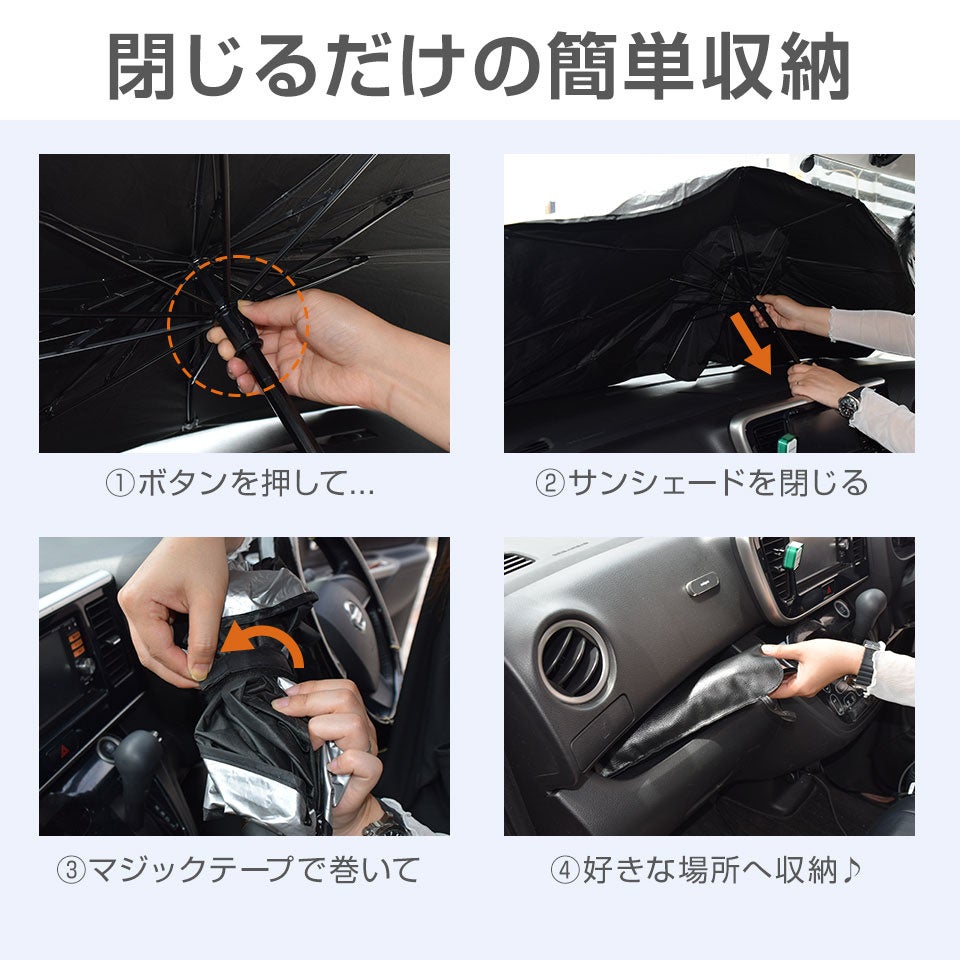 閉じるだけの簡単収納

①ボタンを押して...

②サンシェードを閉じる

③マジックテープで巻いて

④好きな場所へ収納♪