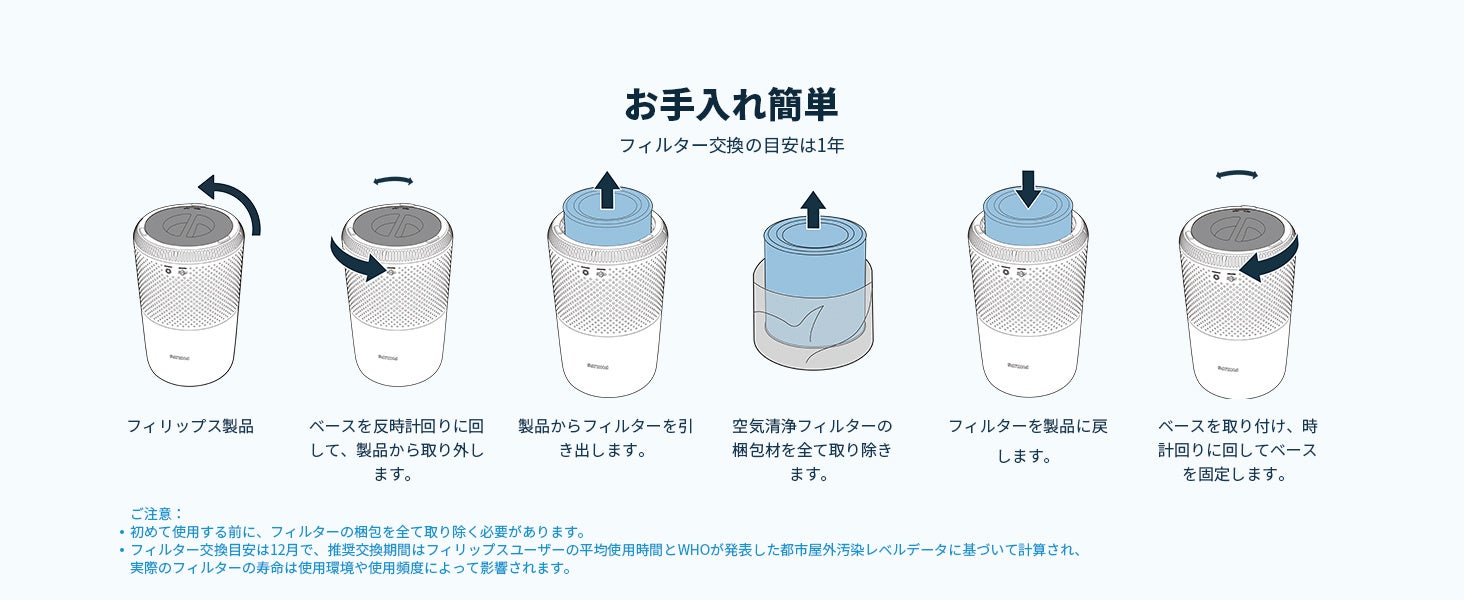 お手入れ簡単

フィルター交換の目安は1年

フィリップス製品

ベースを反時計回りに回して、製品から取り外します。

製品からフィルターを引き出します。

空気清浄フィルターの梱包材を全て取り除きます。

フィルターを製品に戻します。

ベースを取り付け、時計回りに回してベースを固定します。

ご注意：
• 初めて使用する前に、フィルターの梱包を全て取り除く必要があります。
• フィルター交換目安は12月で、推奨交換期間はフィリップスユーザーの平均使用時間とWHOが発表した都市屋外汚染レベルデータに基づいて計算され、実際のフィルターの寿命は使用環境や使用頻度によって影響されます。