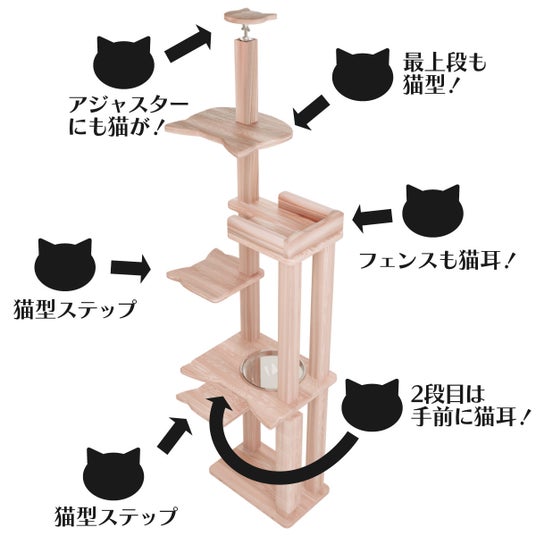 アジャスターにも猫が！

最上段も猫型！

フェンスも猫耳！

猫型ステップ

2段目は手前に猫耳！

猫型ステップ