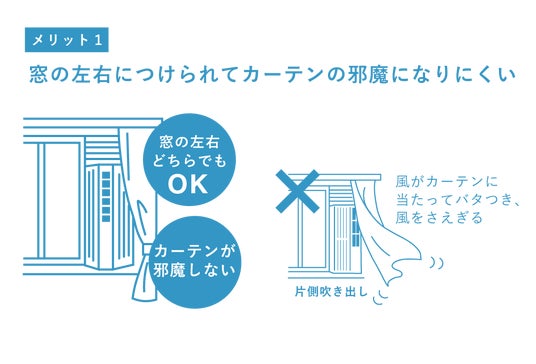 メリット1

窓の左右につけられてカーテンの邪魔になりにくい

窓の左右どちらでもOK

カーテンが邪魔しない

風がカーテンに当たってバタつき、風をさえぎる

片側吹き出し