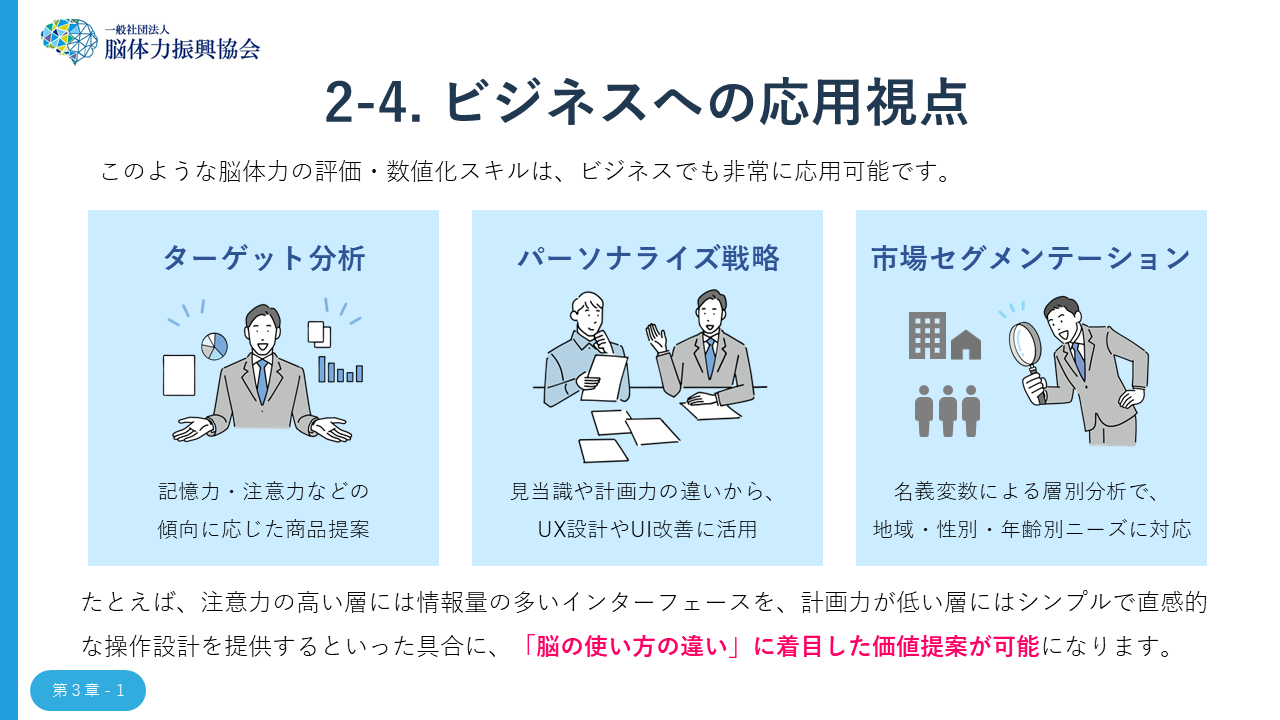 一般社団法人
脳体力振興協会

2-4. ビジネスへの応用視点

このような脳体力の評価・数値化スキルは、ビジネスでも非常に応用可能です。

ターゲット分析

記憶力・注意力などの傾向に応じた商品提案

パーソナライズ戦略

見当識や計画力の違いから、UX設計やUI改善に活用

市場セグメンテーション

名義変数による層別分析で、地域・性別・年齢別ニーズに対応

たとえば、注意力の高い層には情報量の多いインターフェースを、計画力が低い層にはシンプルで直感的な操作設計を提供するといった具合に、「脳の使い方の違い」に着目した価値提案が可能になります。

第３章 - 1