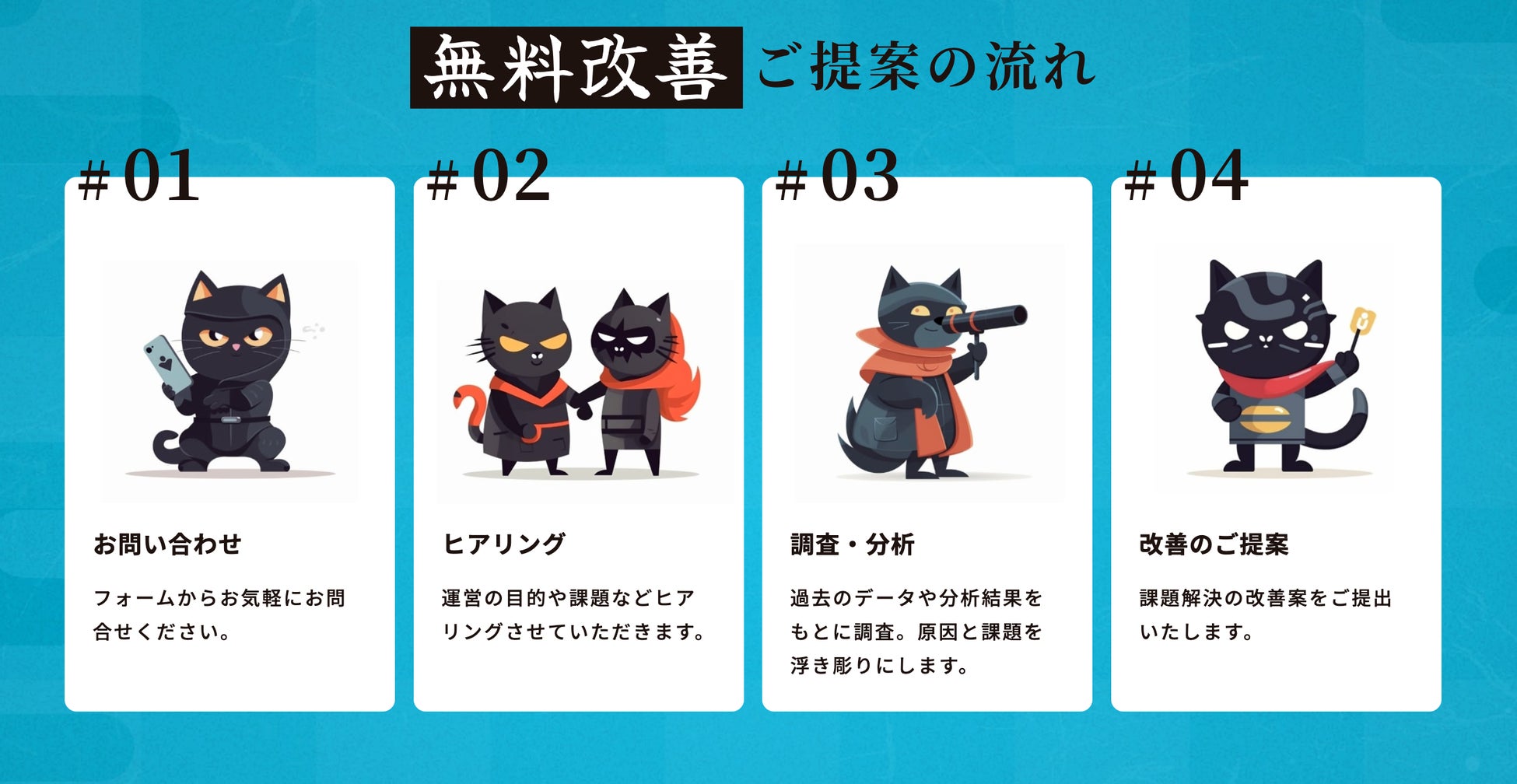 無料改善 ご提案の流れ

#01

お問い合わせ

フォームからお気軽にお問合せください。

#02

ヒアリング

運営の目的や課題などヒアリングさせていただきます。

#03

調査・分析

過去のデータや分析結果をもとに調査。原因と課題を浮き彫りにします。

#04

改善のご提案

課題解決の改善案をご提出いたします。