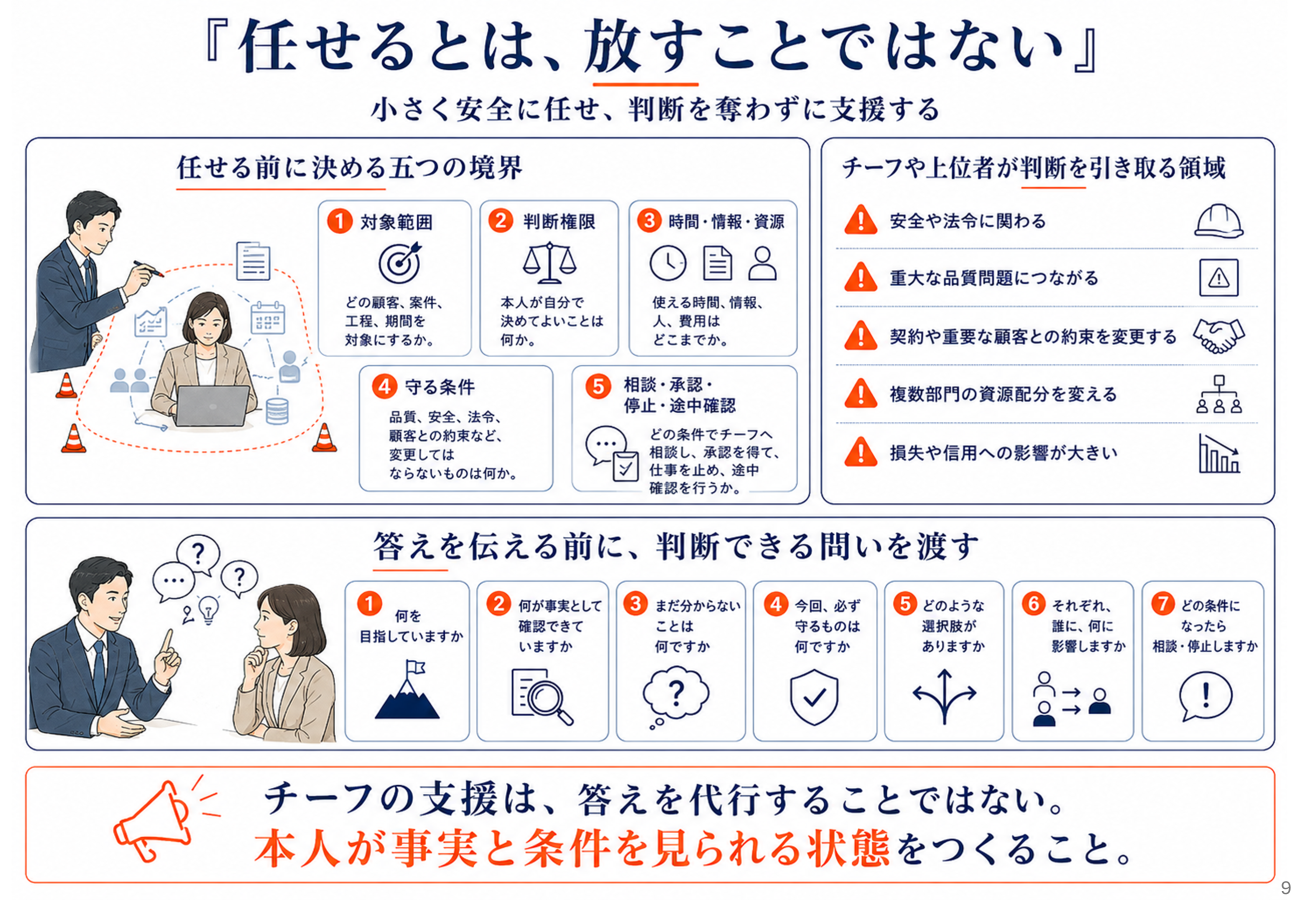 『任せるとは、放すことではない』

小さく安全に任せ、判断を奪わずに支援する

任せる前に決める五つの境界

1 対象範囲
どの顧客、案件、工程、期間を対象にするか。

2 判断権限
本人が自分で決めてよいことは何か。

3 時間・情報・資源
使える時間、情報、人、費用はどこまでか。

4 守る条件
品質、安全、法令、顧客との約束など、変更してはならないものは何か。

5 相談・承認・停止・途中確認
どの条件でチーフへ相談し、承認を得て、仕事を止め、途中確認を行うか。

チーフや上位者が判断を引き取る領域

安全や法令に関わる

重大な品質問題につながる

契約や重要な顧客との約束を変更する

複数部門の資源配分を変える

損失や信用への影響が大きい

答えを伝える前に、判断できる問いを渡す

1 何を目指していますか

2 何が事実として確認できていますか

3 まだ分からないことは何ですか

4 今回、必ず守るものは何ですか

5 どのような選択肢がありますか

6 それぞれ、誰に、何に影響しますか

7 どの条件になったら相談・停止しますか

チーフの支援は、答えを代行することではない。
本人が事実と条件を見られる状態をつくること。

9