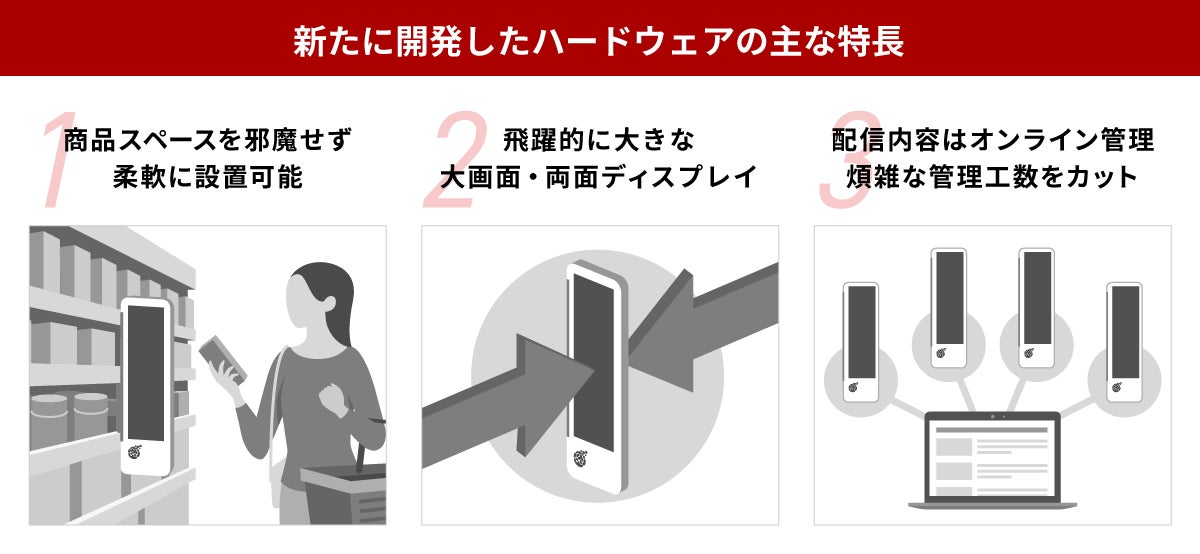 新たに開発したハードウェアの主な特長

1
商品スペースを邪魔せず
柔軟に設置可能

2
飛躍的に大きな
大画面・両面ディスプレイ

3
配信内容はオンライン管理
煩雑な管理工数をカット