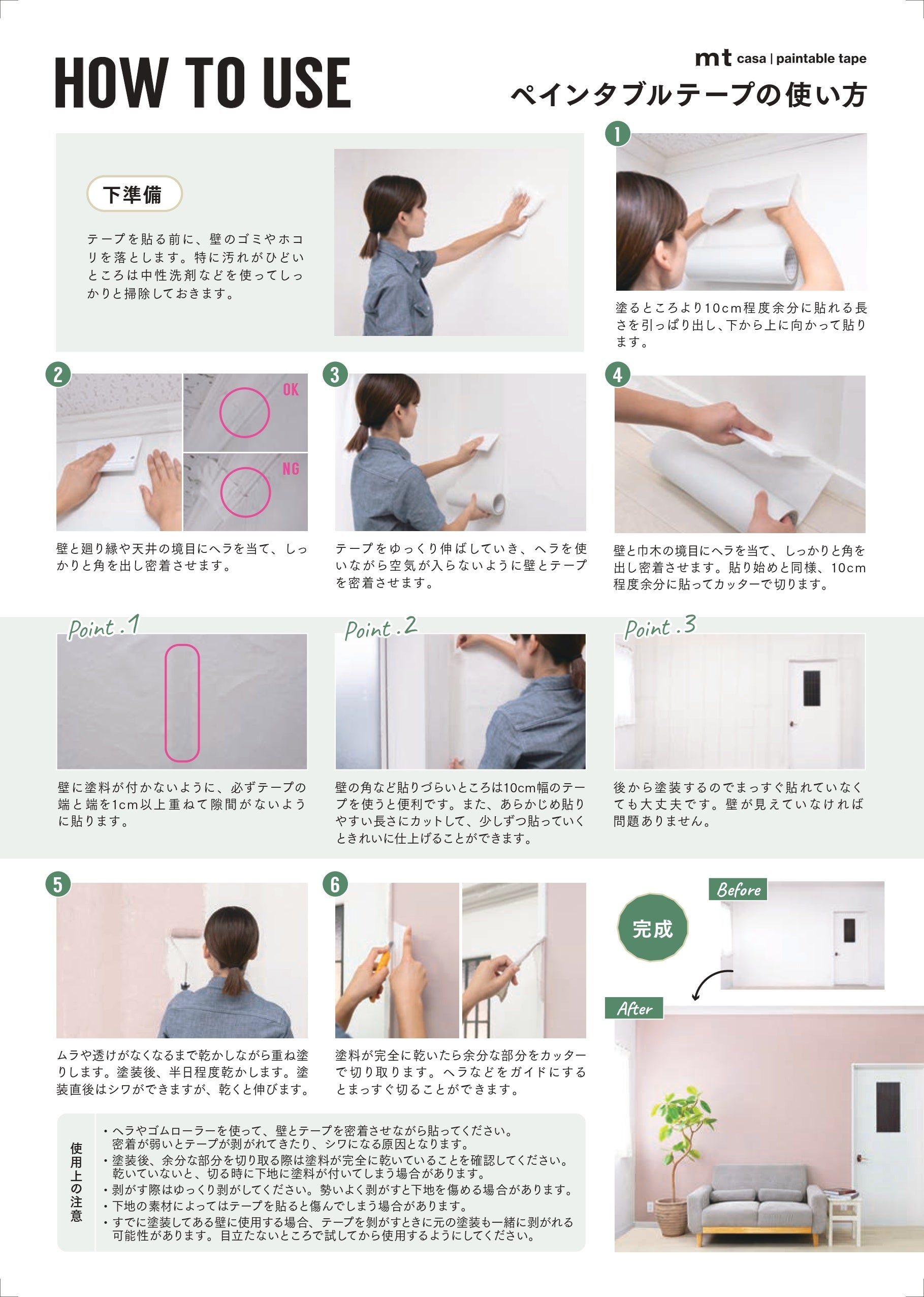 HOW TO USE

mt casa | paintable tape

ペインタブルテープの使い方

下準備

テープを貼る前に、壁のゴミやホコリを落とします。特に汚れがひどいところは中性洗剤などを使ってしっかりと掃除しておきます。

1

塗るところより10cm程度余分に貼れる長さを引っぱり出し、下から上に向かって貼ります。

2

OK

NG

壁と廻り縁や天井の境目にヘラを当て、しっかりと角を出し密着させます。

3

テープをゆっくり伸ばしていき、ヘラを使いながら空気が入らないように壁とテープを密着させます。

4

壁と巾木の境目にヘラを当て、しっかりと角を出し密着させます。貼り始めと同様、10cm程度余分に貼ってカッターで切ります。

Point.1

壁に塗料が付かないように、必ずテープの端と端を1cm以上重ねて隙間がないように貼ります。

Point.2

壁の角など貼りづらいところは10cm幅のテープを使うと便利です。また、あらかじめ貼りやすい長さにカットして、少しずつ貼っていくときれいに仕上げることができます。

Point.3

後から塗装するのでまっすぐ貼れていなくても大丈夫です。壁が見えていなければ問題ありません。

5

ムラや透けがなくなるまで乾かしながら重ね塗りします。塗装後、半日程度乾かします。塗装直後はシワができますが、乾くと伸びます。

6

塗料が完全に乾いたら余分な部分をカッターで切り取ります。ヘラなどをガイドにするとまっすぐ切ることができます。

完成

Before

After

使用上の注意

・ヘラやゴムローラーを使って、壁とテープを密着させながら貼ってください。密着が弱いとテープが剥がれてきたり、シワになる原因となります。
・塗装後、余分な部分を切り取る際は塗料が完全に乾いていることを確認してください。乾いていないと、切る時に下地に塗料が付いてしまう場合があります。
・剥がす際はゆっくり剥がしてください。勢いよく剥がすと下地を傷める場合があります。
・下地の素材によってはテープを貼ると傷んでしまう場合があります。
・すでに塗装してある壁に使用する場合、テープを剥がすときに元の塗装も一緒に剥がれる可能性があります。目立たないところで試してから使用するようにしてください。