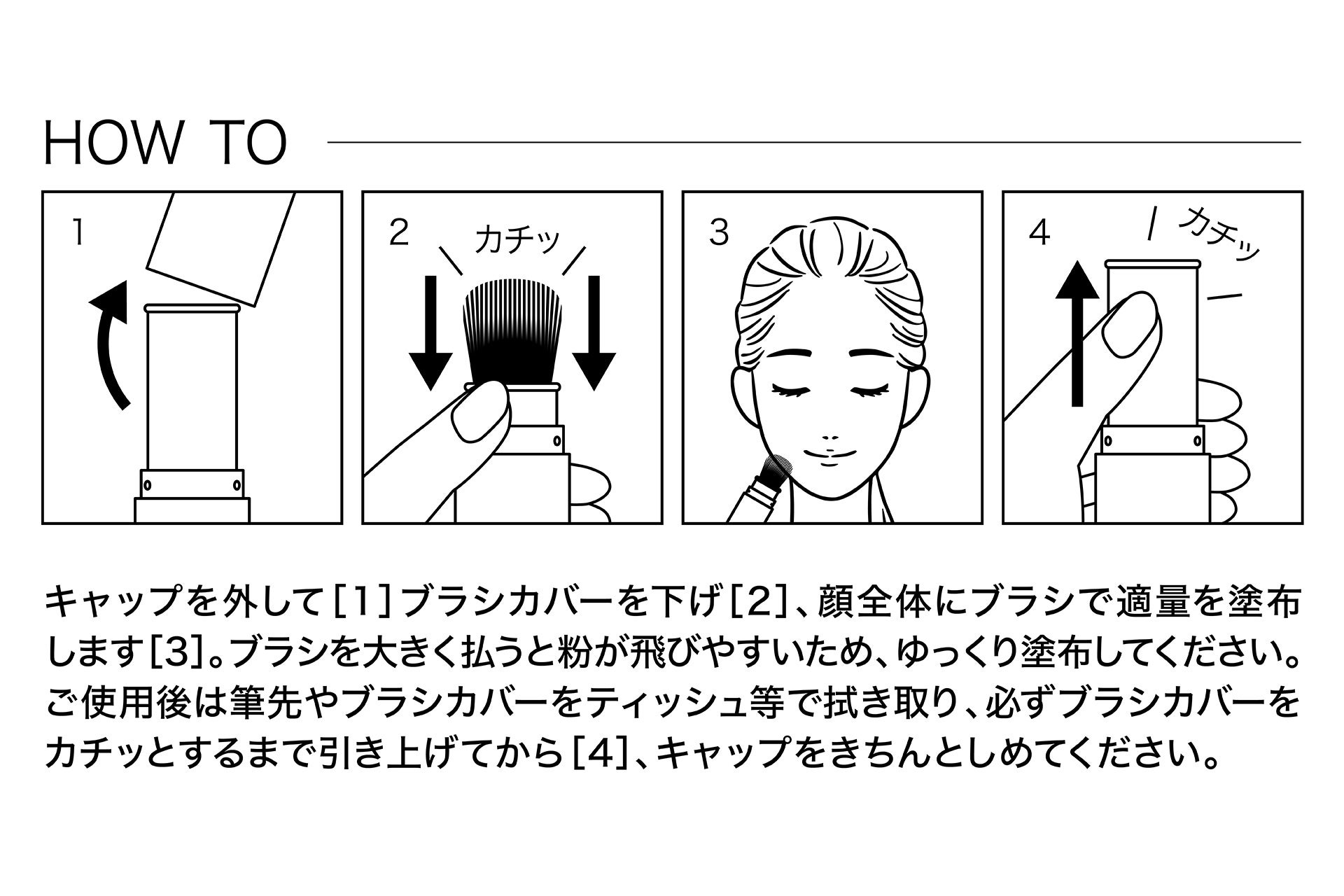 HOW TO

1

2 カチッ

3

4 カチッ

キャップを外して[1]ブラシカバーを下げ[2]、顔全体にブラシで適量を塗布します[3]。ブラシを大きく払うと粉が飛びやすいため、ゆっくり塗布してください。ご使用後は筆先やブラシカバーをティッシュ等で拭き取り、必ずブラシカバーをカチッとするまで引き上げてから[4]、キャップをきちんとしめてください。